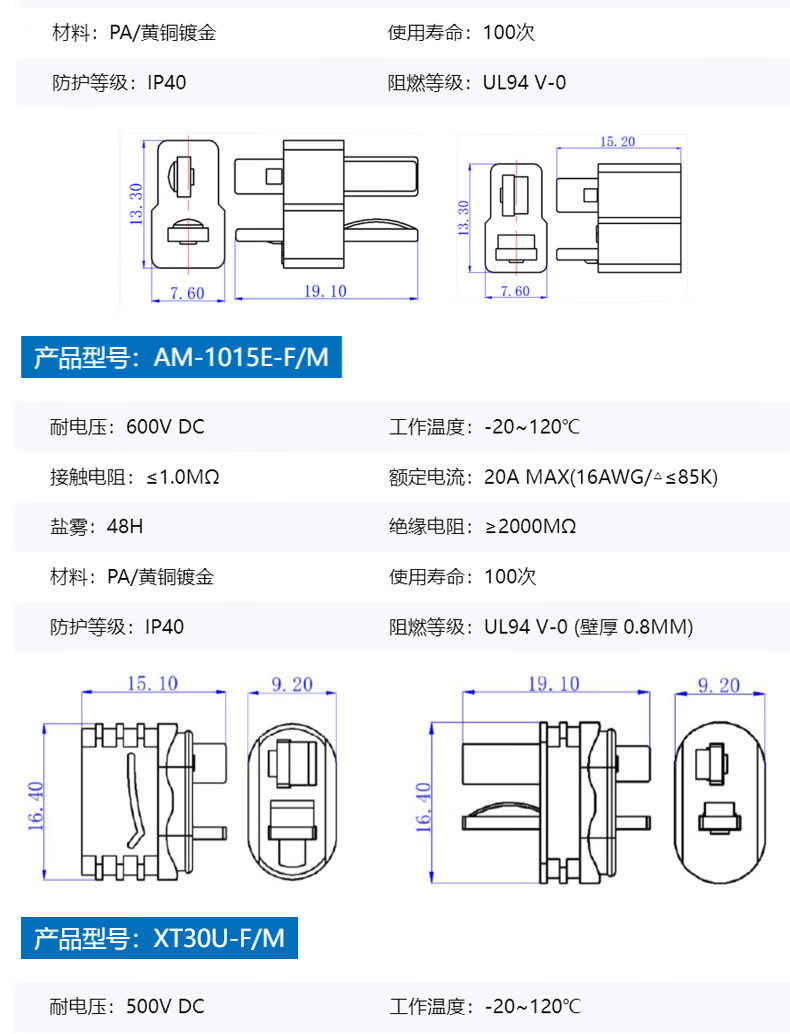 材料：PA/黄铜镀金

使用寿命：100次

防护等级：IP40

阻燃等级：UL94 V-0

13.30

7.60

19.10

15.20

13.30

7.60

产品型号：AM-1015E-F/M

耐电压：600V DC

工作温度：-20~120℃

接触电阻：≤1.0MΩ

额定电流：20A MAX(16AWG/△≤85K)

盐雾：48H

绝缘电阻：≥2000MΩ

材料：PA/黄铜镀金

使用寿命：100次

防护等级：IP40

阻燃等级：UL94 V-0 (壁厚 0.8MM)

15.10

9.20

16.40

19.10

9.20

16.40

产品型号：XT30U-F/M

耐电压：500V DC

工作温度：-20~120℃