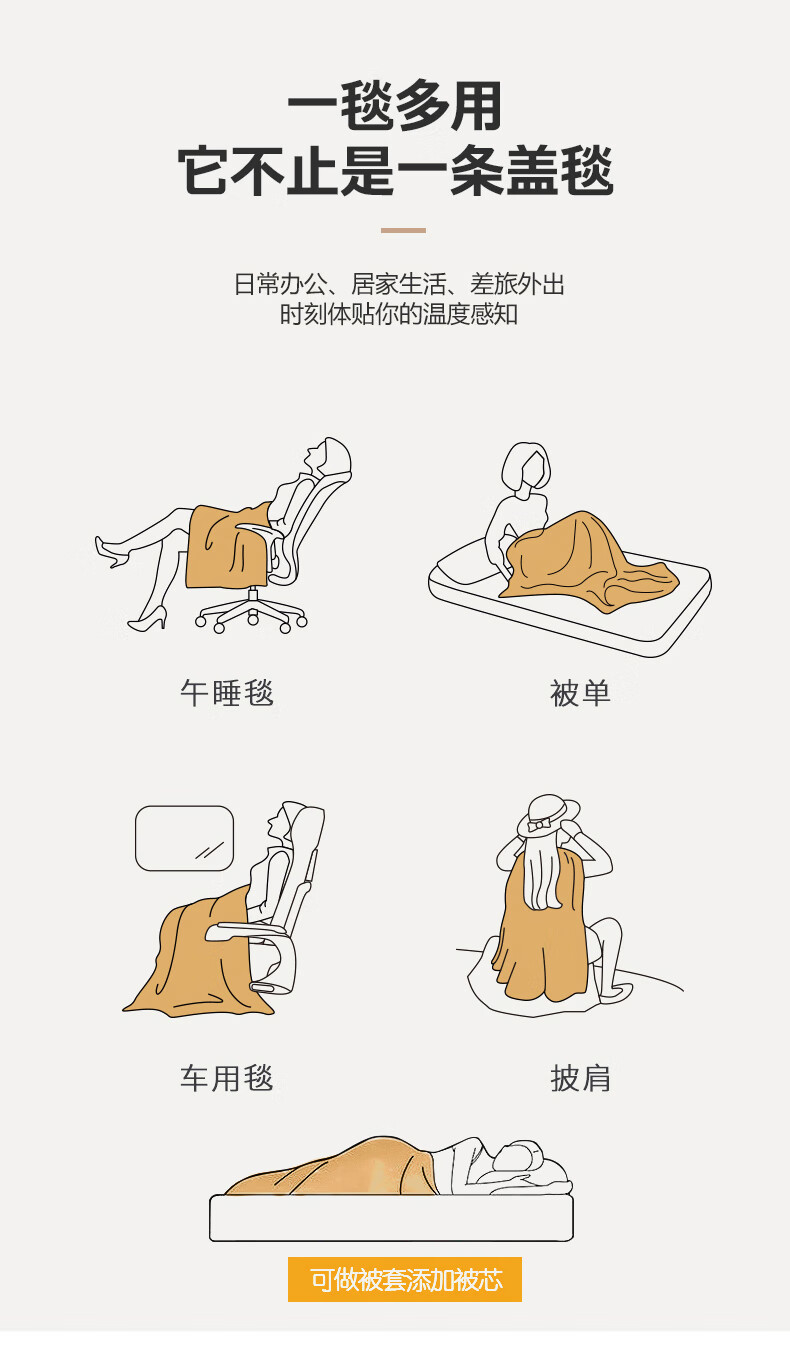 一毯多用
它不止是一条盖毯

日常办公、居家生活、差旅外出
时刻体贴你的温度感知

午睡毯

被单

车用毯

披肩

可做被套添加被芯