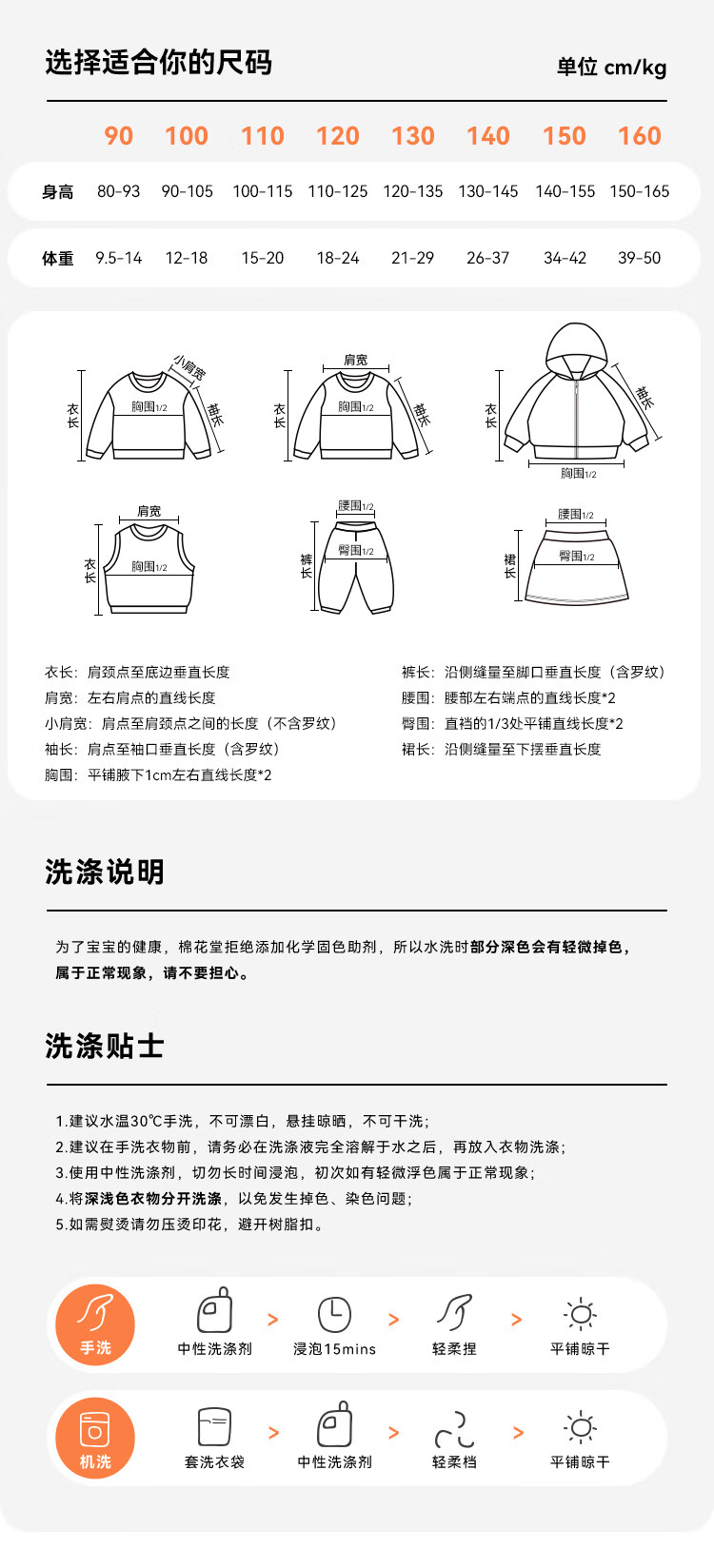 选择适合你的尺码

单位 cm/kg

| | 90 | 100 | 110 | 120 | 130 | 140 | 150 | 160 |
|---|---|---|---|---|---|---|---|---|
| 身高 | 80-93 | 90-105 | 100-115 | 110-125 | 120-135 | 130-145 | 140-155 | 150-165 |
| 体重 | 9.5-14 | 12-18 | 15-20 | 18-24 | 21-29 | 26-37 | 34-42 | 39-50 |

小肩宽 衣长 胸围1/2 袖长
肩宽 衣长 胸围1/2 袖长
衣长 袖长 胸围1/2
肩宽 衣长 胸围1/2
腰围1/2 裤长 臀围1/2
腰围1/2 裙长 臀围1/2

衣长：肩颈点至底边垂直长度
肩宽：左右肩点的直线长度
小肩宽：肩点至肩颈点之间的长度（不含罗纹）
袖长：肩点至袖口垂直长度（含罗纹）
胸围：平铺腋下1cm左右直线长度*2

裤长：沿侧缝量至脚口垂直长度（含罗纹）
腰围：腰部左右端点的直线长度*2
臀围：直裆的1/3处平铺直线长度*2
裙长：沿侧缝量至下摆垂直长度

洗涤说明

为了宝宝的健康，棉花堂拒绝添加化学固色助剂，所以水洗时部分深色会有轻微掉色，属于正常现象，请不要担心。

洗涤贴士

1.建议水温30℃手洗，不可漂白，悬挂晾晒，不可干洗；
2.建议在手洗衣物前，请务必在洗涤液完全溶解于水之后，再放入衣物洗涤；
3.使用中性洗涤剂，切勿长时间浸泡，初次如有轻微浮色属于正常现象；
4.将深浅色衣物分开洗涤，以免发生掉色、染色问题；
5.如需熨烫请勿压烫印花，避开树脂扣。

手洗 中性洗涤剂 > 浸泡15mins > 轻柔捏 > 平铺晾干

机洗 套洗衣袋 > 中性洗涤剂 > 轻柔档 > 平铺晾干