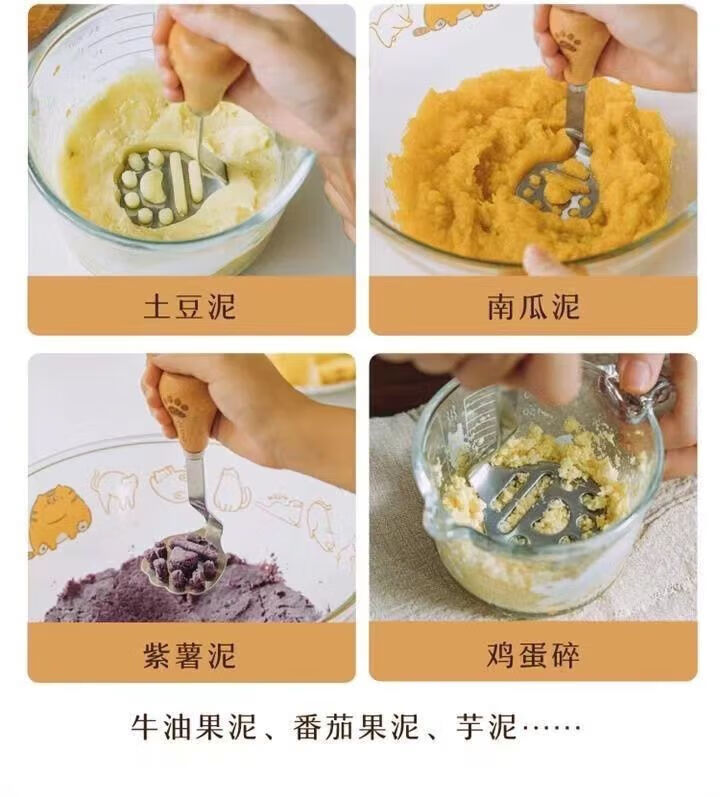 土豆泥

南瓜泥

紫薯泥

鸡蛋碎

牛油果泥、番茄果泥、芋泥……