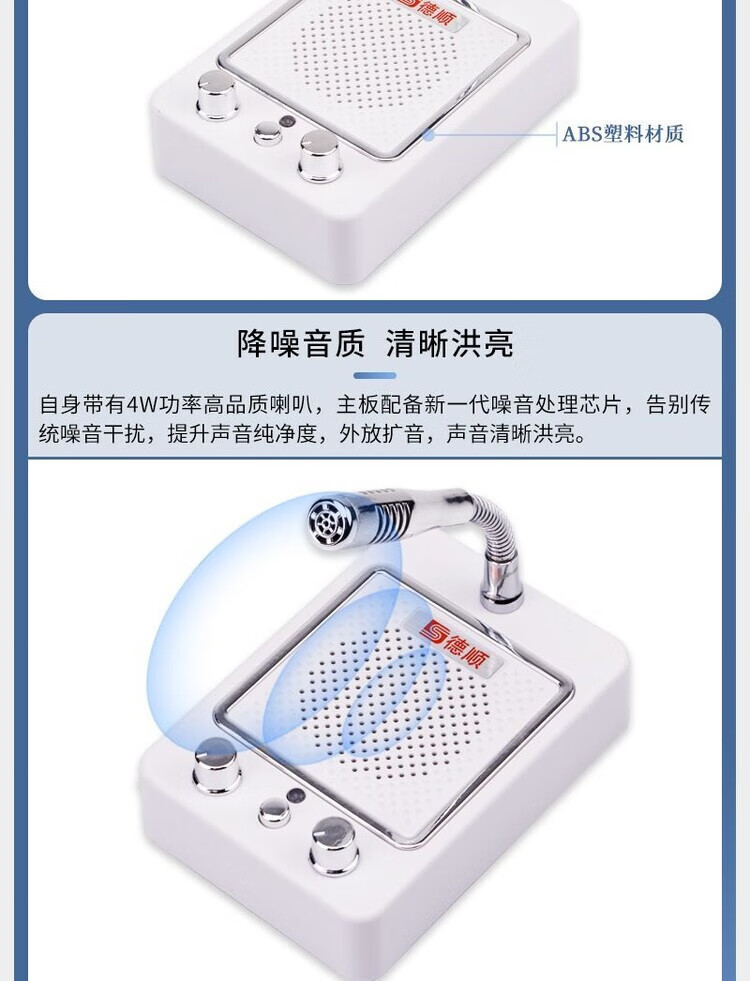 德顺

ABS塑料材质

降噪音质 清晰洪亮

自身带有4W功率高品质喇叭，主板配备新一代噪音处理芯片，告别传统噪音干扰，提升声音纯净度，外放扩音，声音清晰洪亮。

德顺