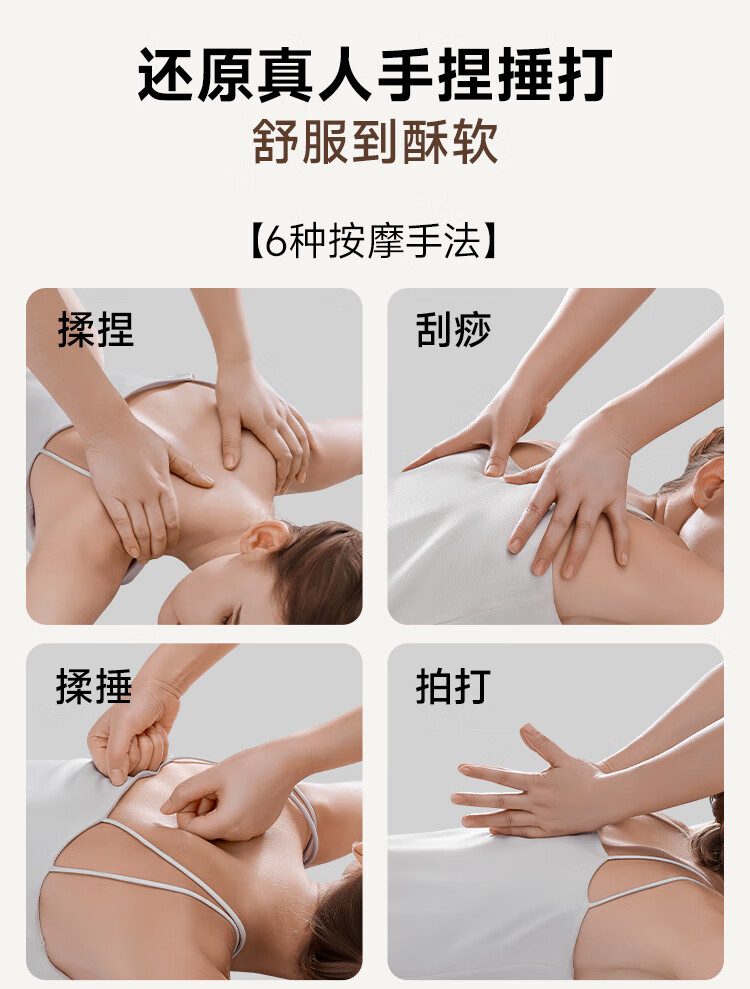 还原真人手捏捶打

舒服到酥软

【6种按摩手法】

揉捏

刮痧

揉捶

拍打