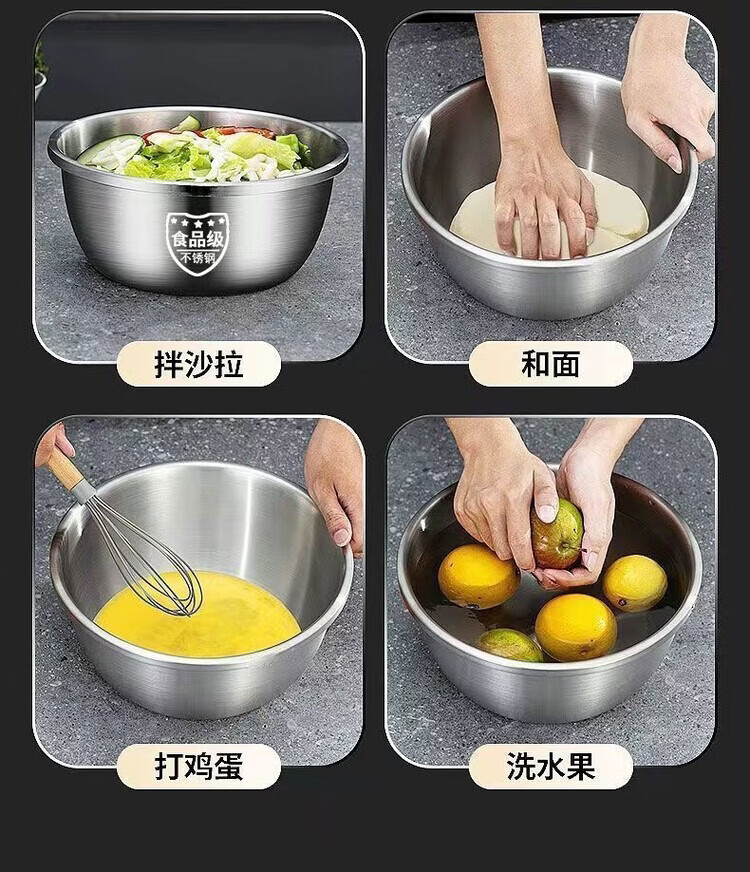 食品级
不锈钢

拌沙拉

和面

打鸡蛋

洗水果