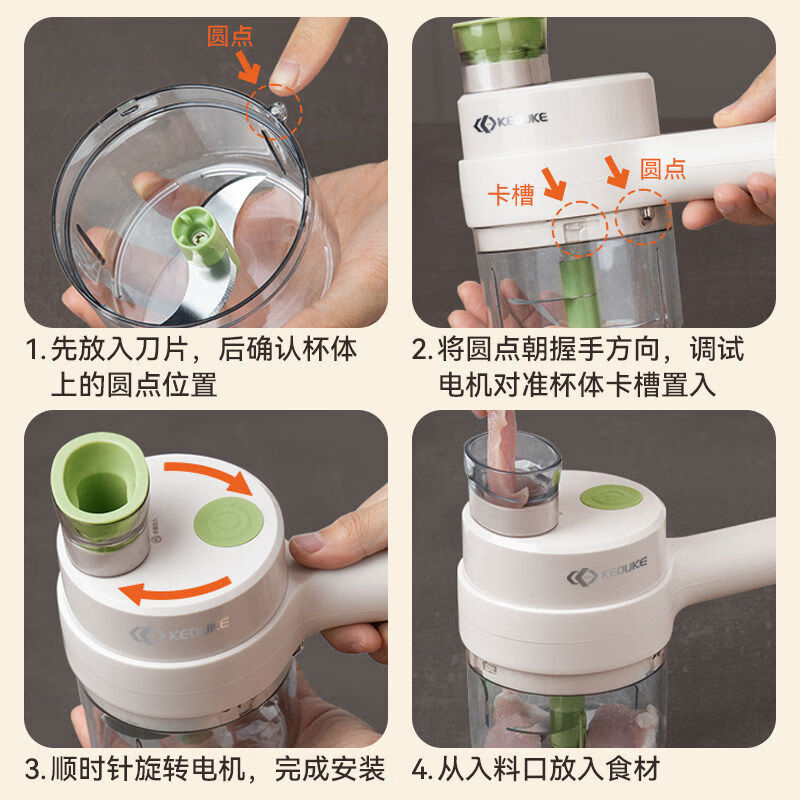 圆点

1.先放入刀片，后确认杯体上的圆点位置

KEOUKE

卡槽

圆点

2.将圆点朝握手方向，调试电机对准杯体卡槽置入

KEOUKE

3.顺时针旋转电机，完成安装

KEOUKE

4.从入料口放入食材