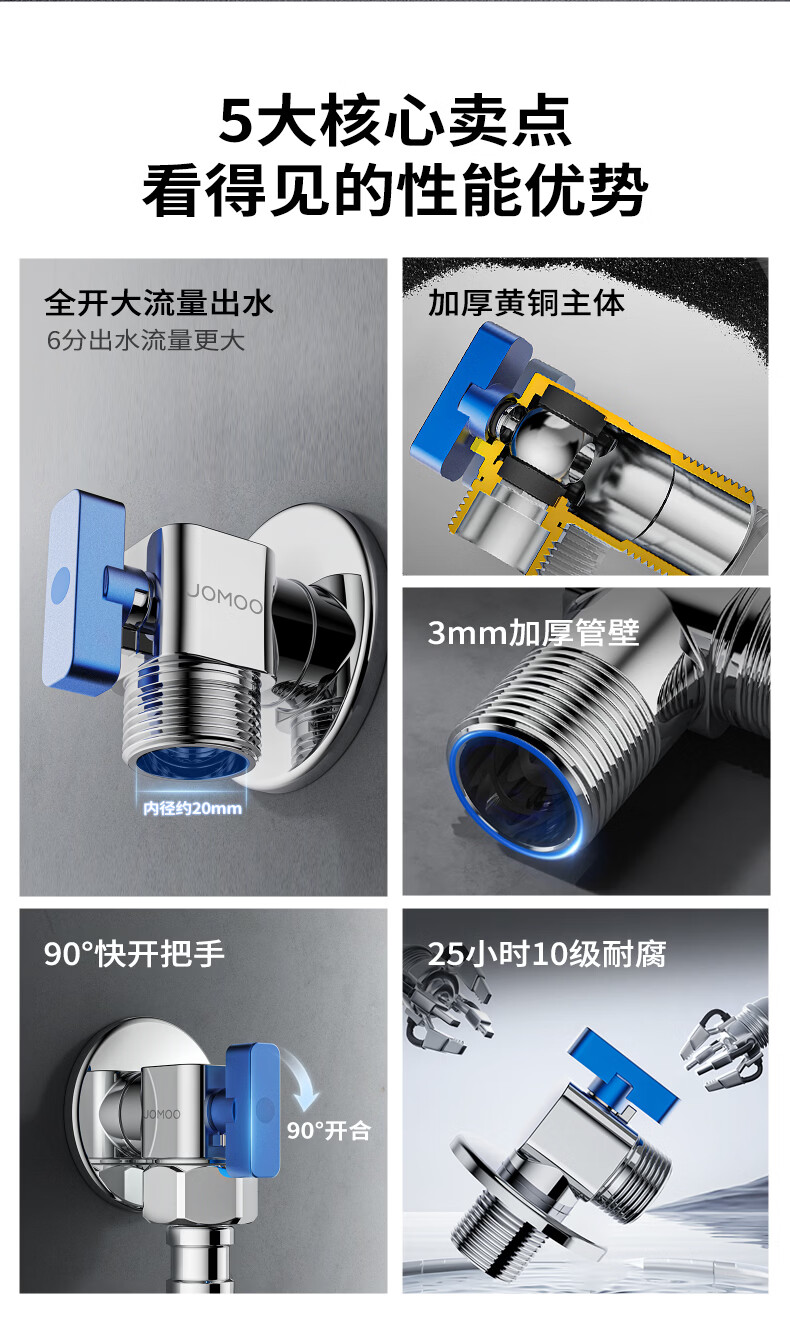 5大核心卖点
看得见的性能优势

全开大流量出水
6分出水流量更大

JOMOO

内径约20mm

加厚黄铜主体

3mm加厚管壁

90°快开把手

JOMOO

90°开合

25小时10级耐腐