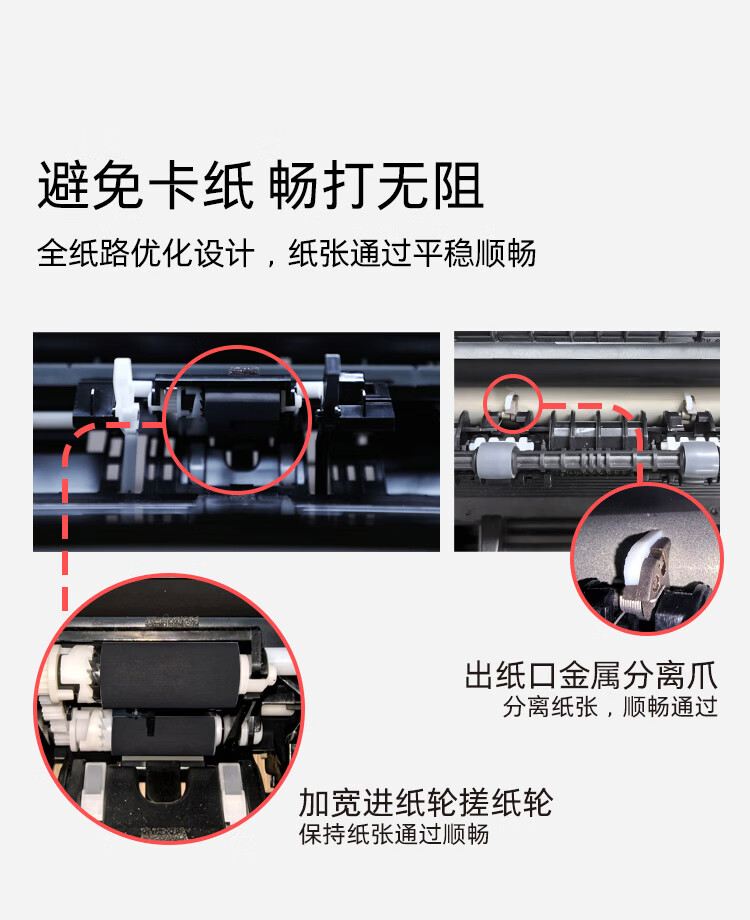 避免卡纸 畅打无阻

全纸路优化设计，纸张通过平稳顺畅

出纸口金属分离爪
分离纸张，顺畅通过

加宽进纸轮搓纸轮
保持纸张通过顺畅