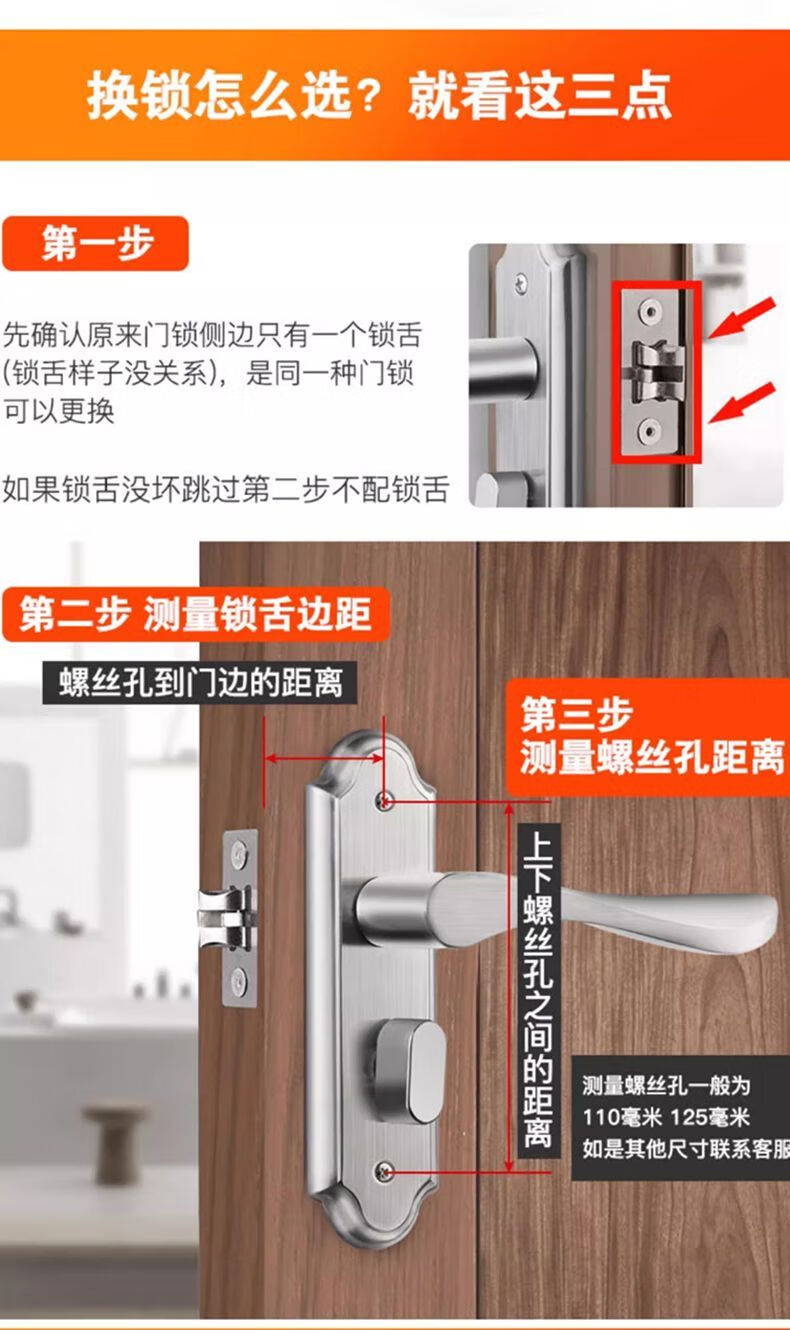 换锁怎么选？就看这三点

第一步

先确认原来门锁侧边只有一个锁舌(锁舌样子没关系)，是同一种门锁可以更换

如果锁舌没坏跳过第二步不配锁舌

第二步 测量锁舌边距

螺丝孔到门边的距离

第三步
测量螺丝孔距离

上下螺丝孔之间的距离

测量螺丝孔一般为
110毫米 125毫米
如是其他尺寸联系客服