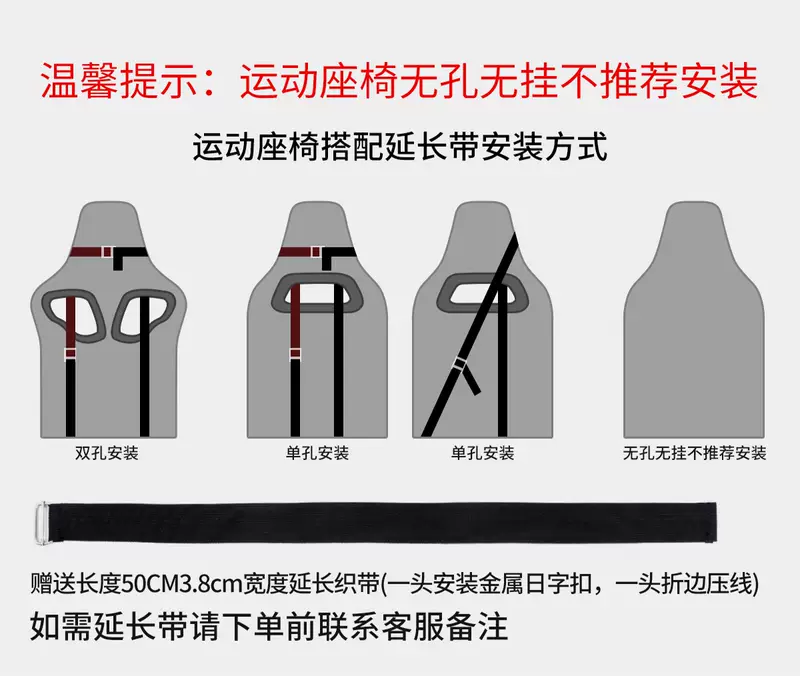 温馨提示：运动座椅无孔无挂不推荐安装

运动座椅搭配延长带安装方式

双孔安装

单孔安装

单孔安装

无孔无挂不推荐安装

赠送长度50CM3.8cm宽度延长织带(一头安装金属日字扣，一头折边压线)

如需延长带请下单前联系客服备注