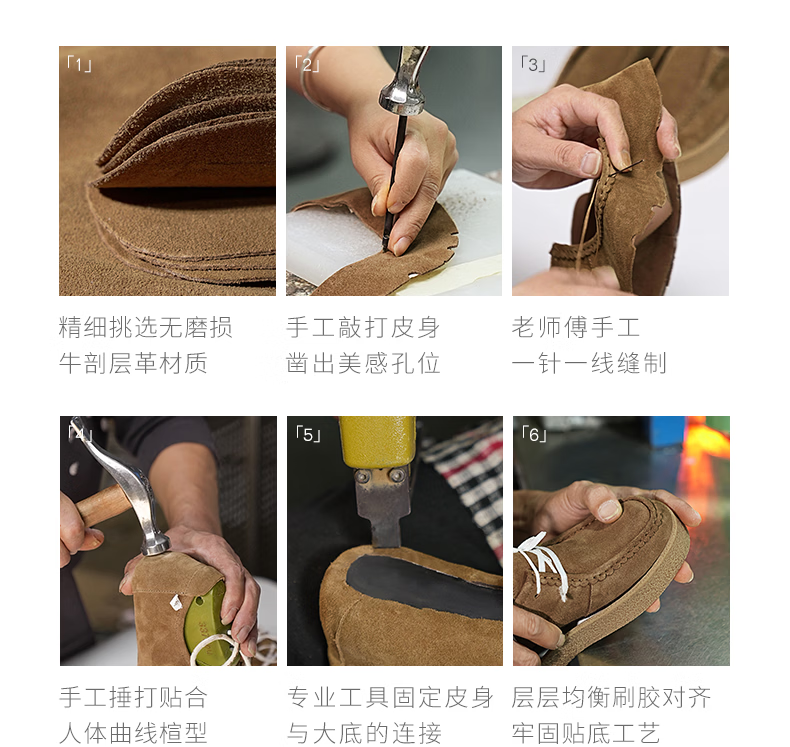 「1」

精细挑选无磨损
牛剖层革材质

「2」

手工敲打皮身
凿出美感孔位

「3」

老师傅手工
一针一线缝制

「4」

手工捶打贴合
人体曲线楦型

「5」

专业工具固定皮身
与大底的连接

「6」

层层均衡刷胶对齐
牢固贴底工艺