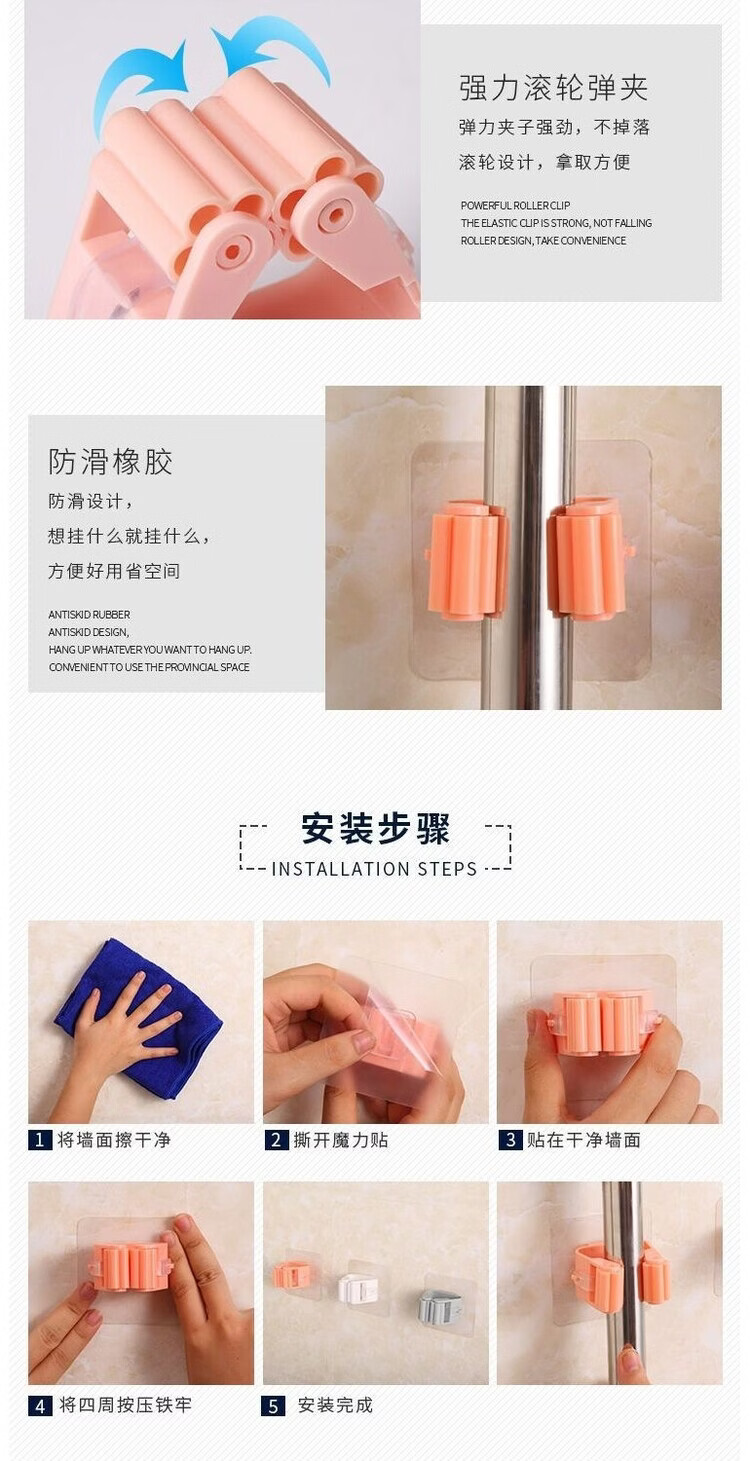 强力滚轮弹夹
弹力夹子强劲，不掉落
滚轮设计，拿取方便

POWERFUL ROLLER CLIP
THE ELASTIC CLIP IS STRONG, NOT FALLING
ROLLER DESIGN, TAKE CONVENIENCE

防滑橡胶
防滑设计，
想挂什么就挂什么，
方便好用省空间

ANTISKID RUBBER
ANTISKID DESIGN,
HANG UP WHATEVER YOU WANT TO HANG UP.
CONVENIENT TO USE THE PROVINCIAL SPACE

安装步骤
INSTALLATION STEPS

1 将墙面擦干净
2 撕开魔力贴
3 贴在干净墙面
4 将四周按压铁牢
5 安装完成