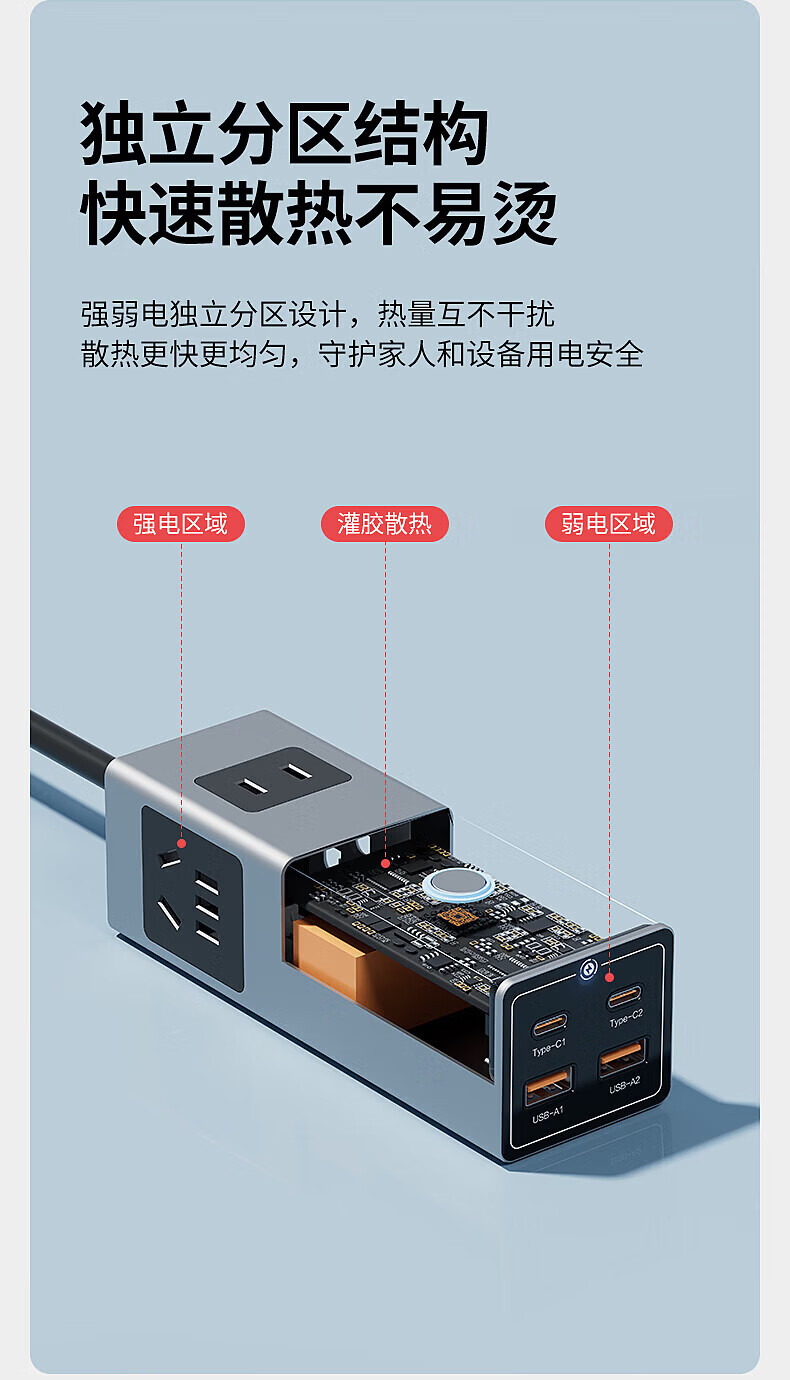 独立分区结构
快速散热不易烫

强弱电独立分区设计，热量互不干扰
散热更快更均匀，守护家人和设备用电安全

强电区域

灌胶散热

弱电区域

Type-C1

Type-C2

USB-A1

USB-A2