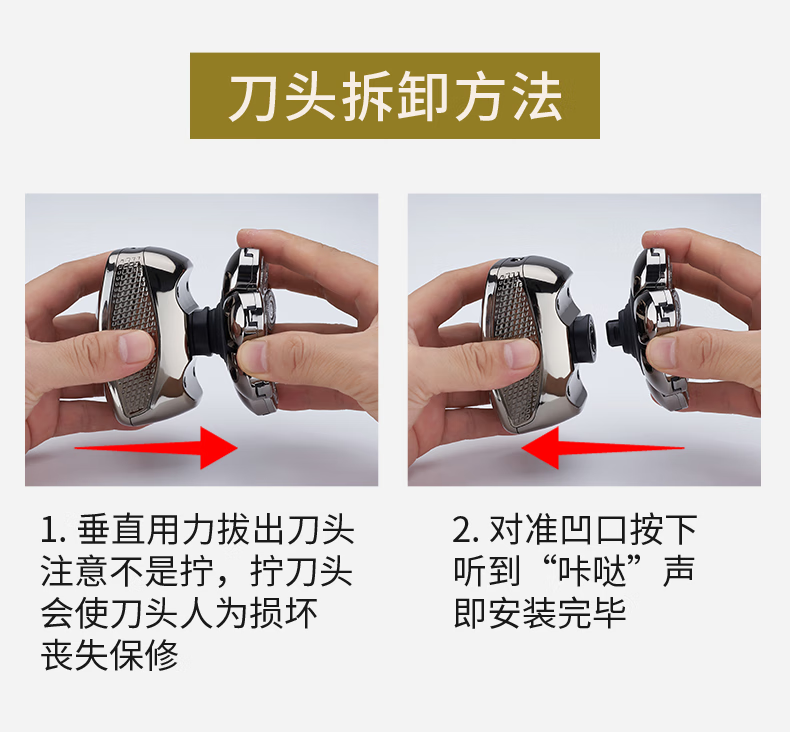 刀头拆卸方法

1. 垂直用力拔出刀头
注意不是拧，拧刀头
会使刀头人为损坏
丧失保修

2. 对准凹口按下
听到“咔哒”声
即安装完毕