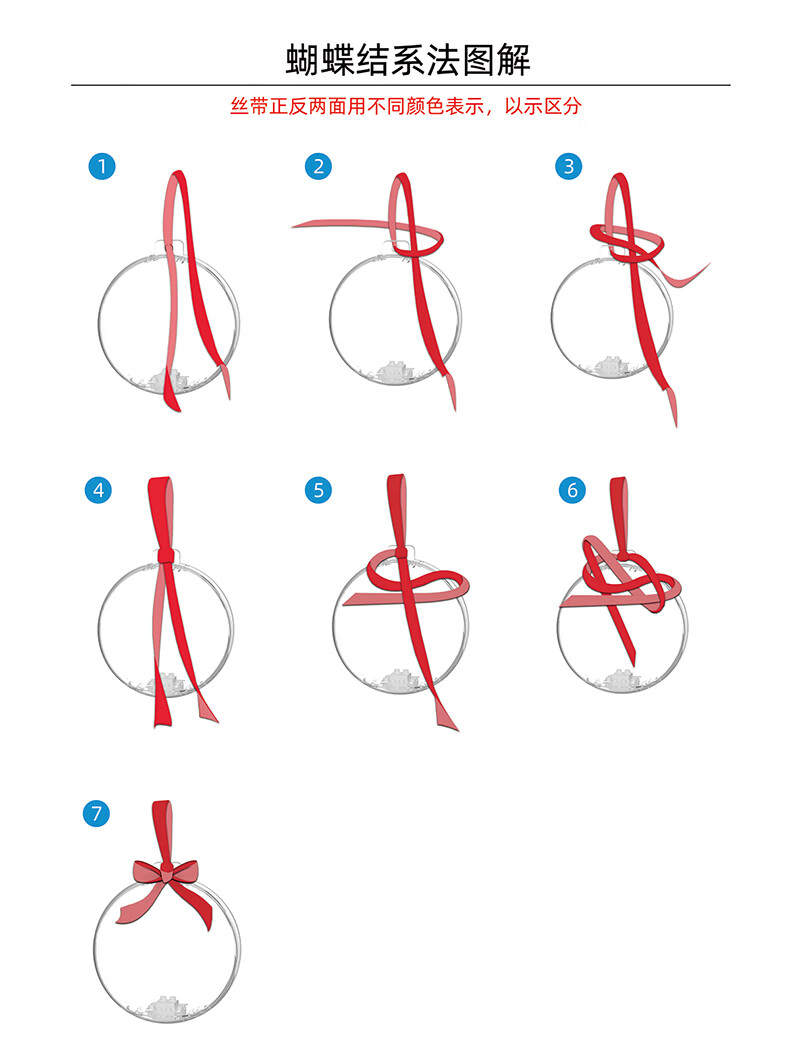 蝴蝶结系法图解

丝带正反两面用不同颜色表示，以示区分

1

2

3

4

5

6

7