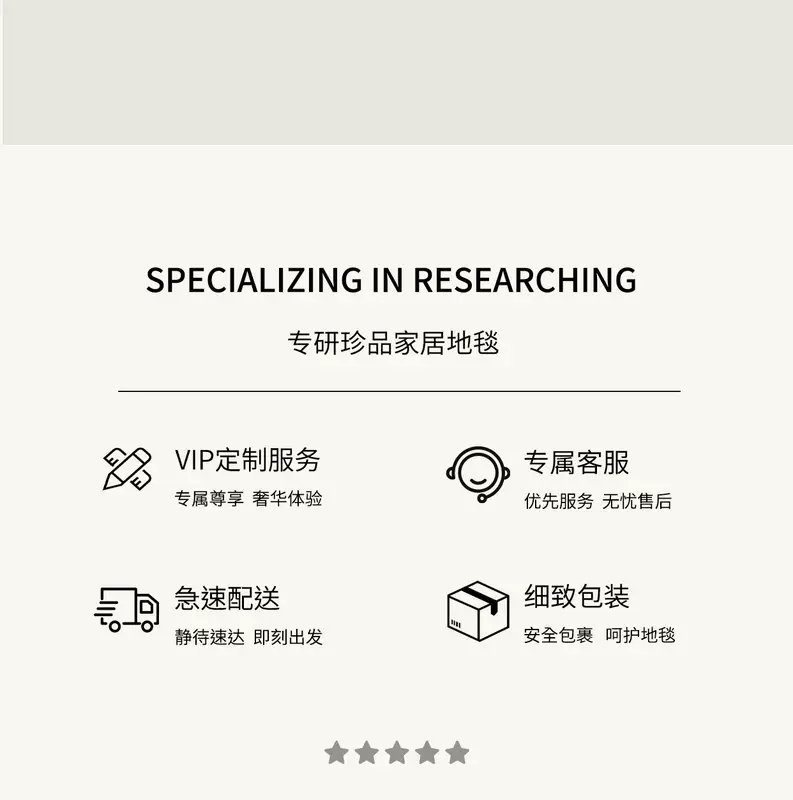 SPECIALIZING IN RESEARCHING

专研珍品家居地毯

VIP定制服务
专属尊享 奢华体验

专属客服
优先服务 无忧售后

急速配送
静待速达 即刻出发

细致包装
安全包裹 呵护地毯