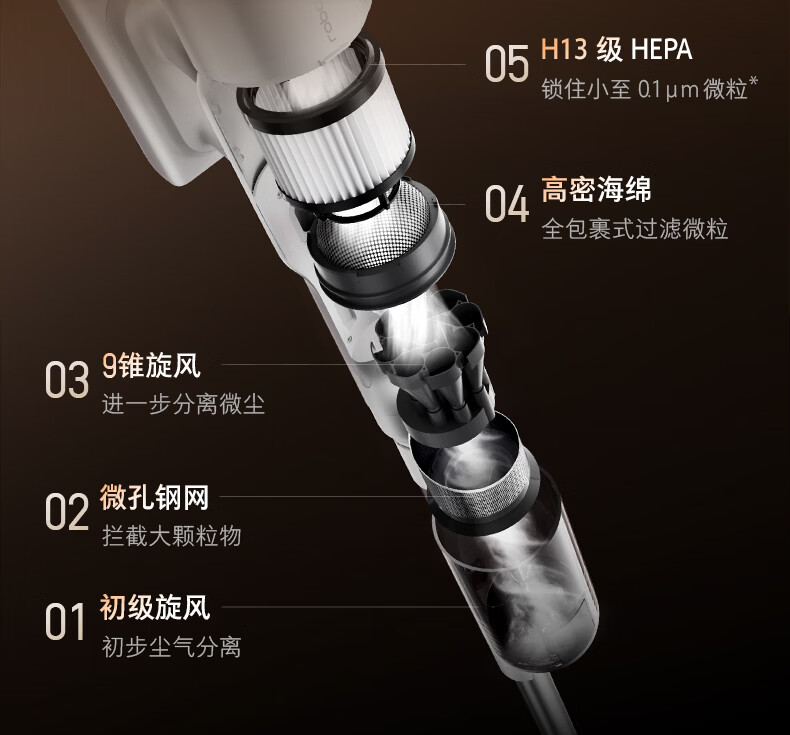 05 H13 级 HEPA
锁住小至 0.1μm 微粒*

04 高密海绵
全包裹式过滤微粒

03 9锥旋风
进一步分离微尘

02 微孔钢网
拦截大颗粒物

01 初级旋风
初步尘气分离