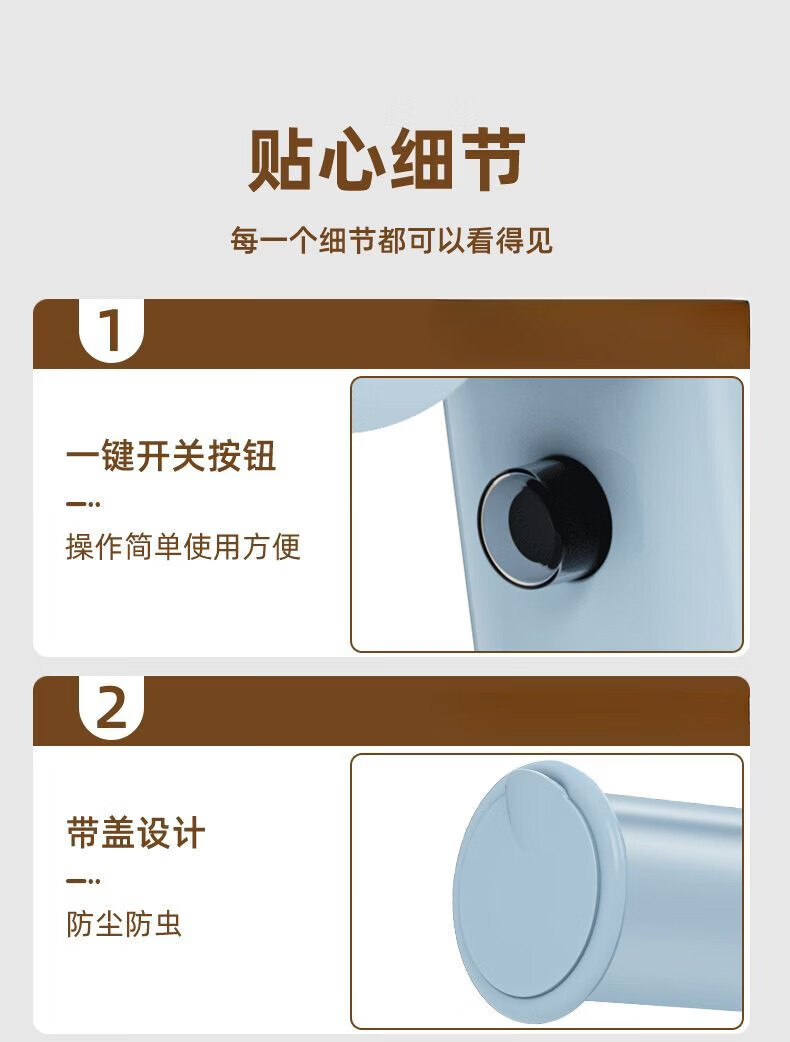 贴心细节

每一个细节都可以看得见

1

一键开关按钮

操作简单使用方便

2

带盖设计

防尘防虫