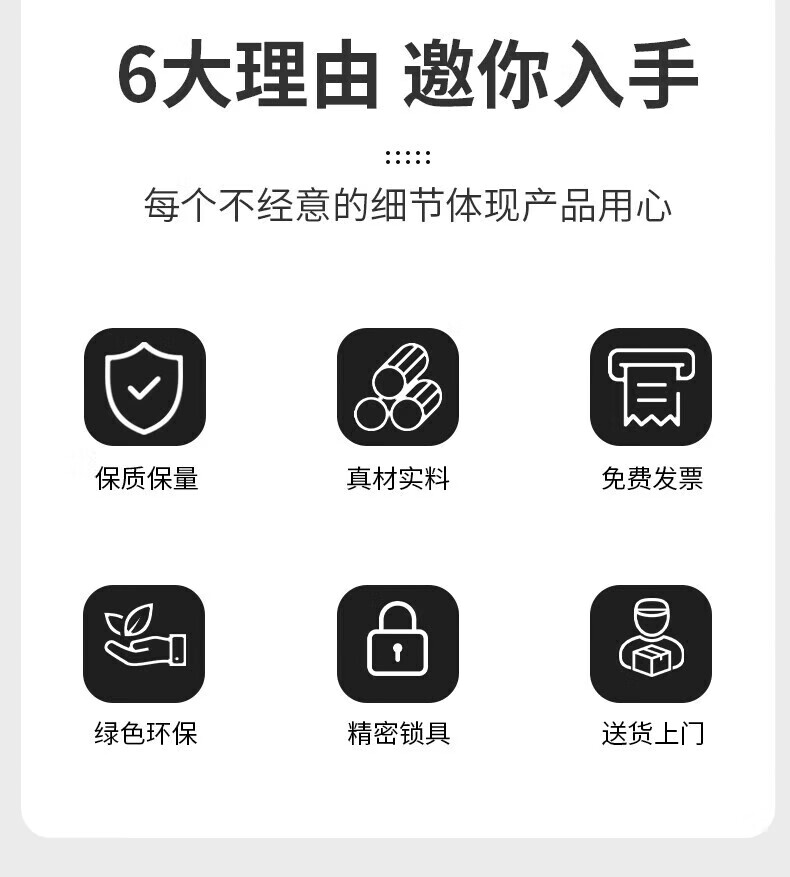 6大理由 邀你入手

每个不经意的细节体现产品用心

保质保量

真材实料

免费发票

绿色环保

精密锁具

送货上门