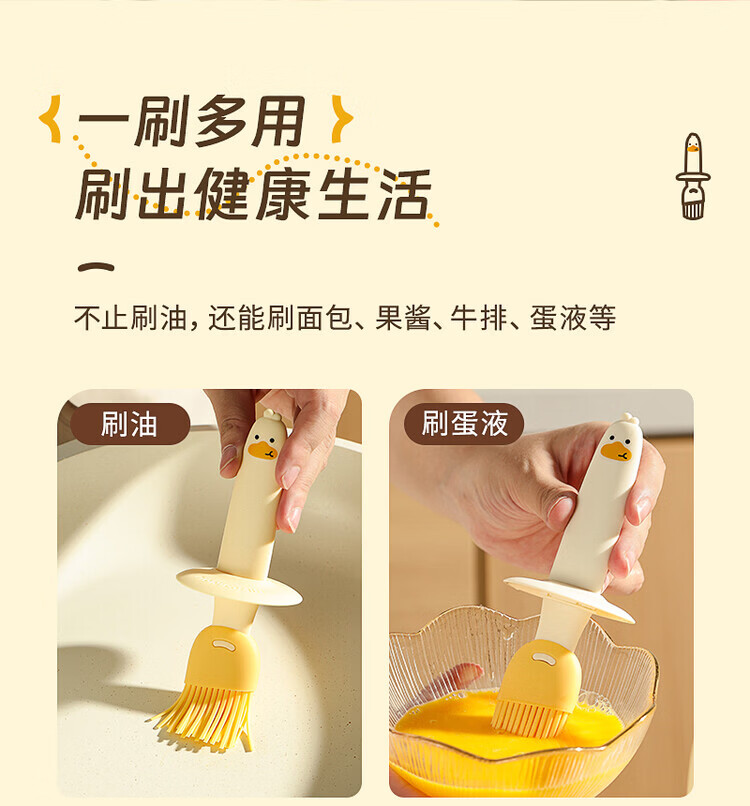 一刷多用
刷出健康生活

不止刷油，还能刷面包、果酱、牛排、蛋液等

刷油

刷蛋液