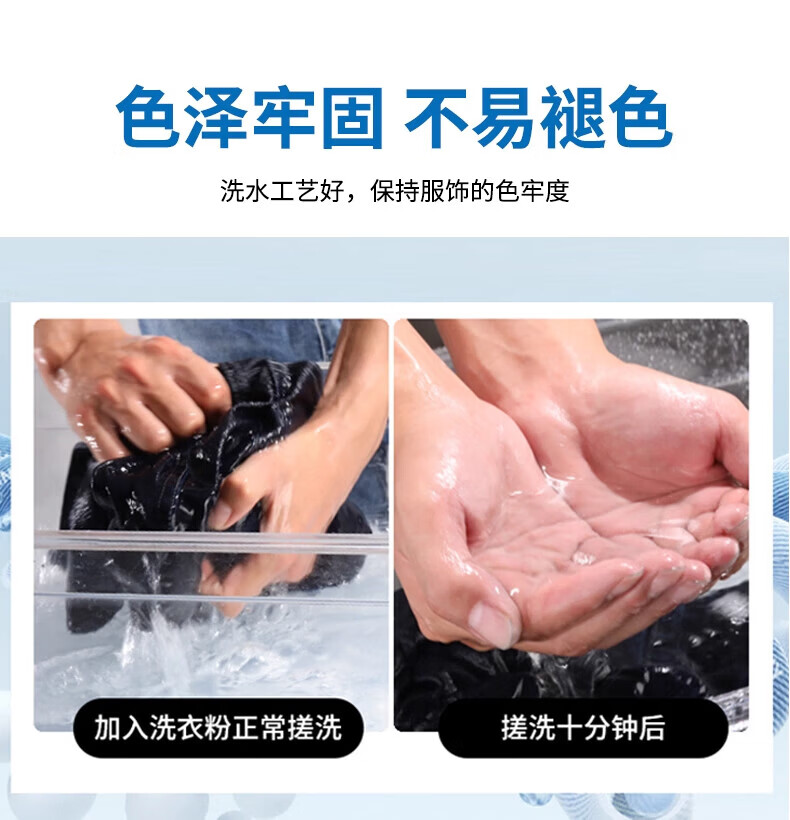 色泽牢固 不易褪色

洗水工艺好，保持服饰的色牢度

加入洗衣粉正常搓洗

搓洗十分钟后