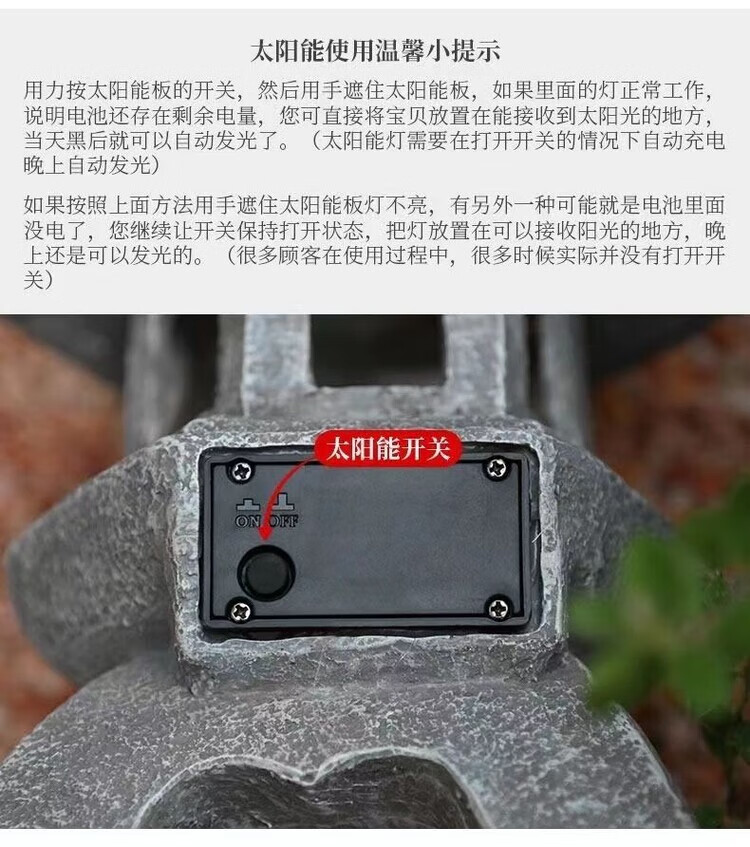 太阳能使用温馨小提示

用力按太阳能板的开关，然后用手遮住太阳能板，如果里面的灯正常工作，说明电池还存在剩余电量，您可直接将宝贝放置在能接收到太阳光的地方，当天黑后就可以自动发光了。（太阳能灯需要在打开开关的情况下自动充电晚上自动发光）

如果按照上面方法用手遮住太阳能板灯不亮，有另外一种可能就是电池里面没电了，您继续让开关保持打开状态，把灯放置在可以接收阳光的地方，晚上还是可以发光的。（很多顾客在使用过程中，很多时候实际并没有打开开关）

太阳能开关

ON OFF