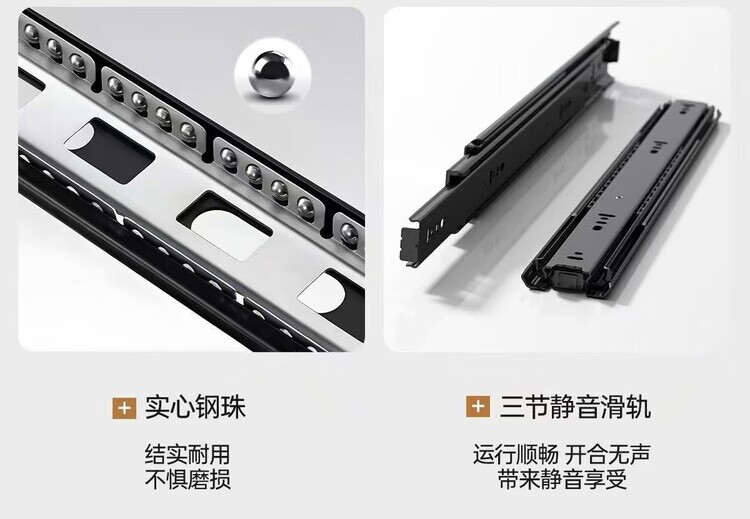 + 实心钢珠

结实耐用
不惧磨损

+ 三节静音滑轨

运行顺畅 开合无声
带来静音享受