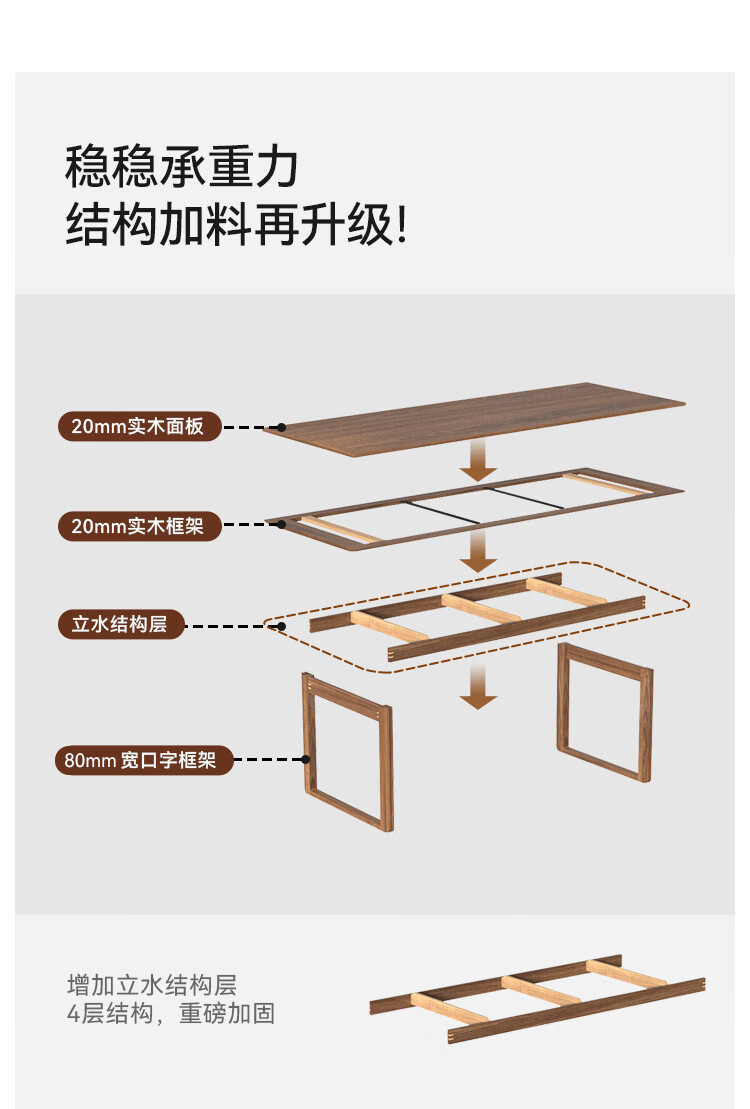 稳稳承重力
结构加料再升级!

20mm实木面板

20mm实木框架

立水结构层

80mm 宽口字框架

增加立水结构层
4层结构，重磅加固