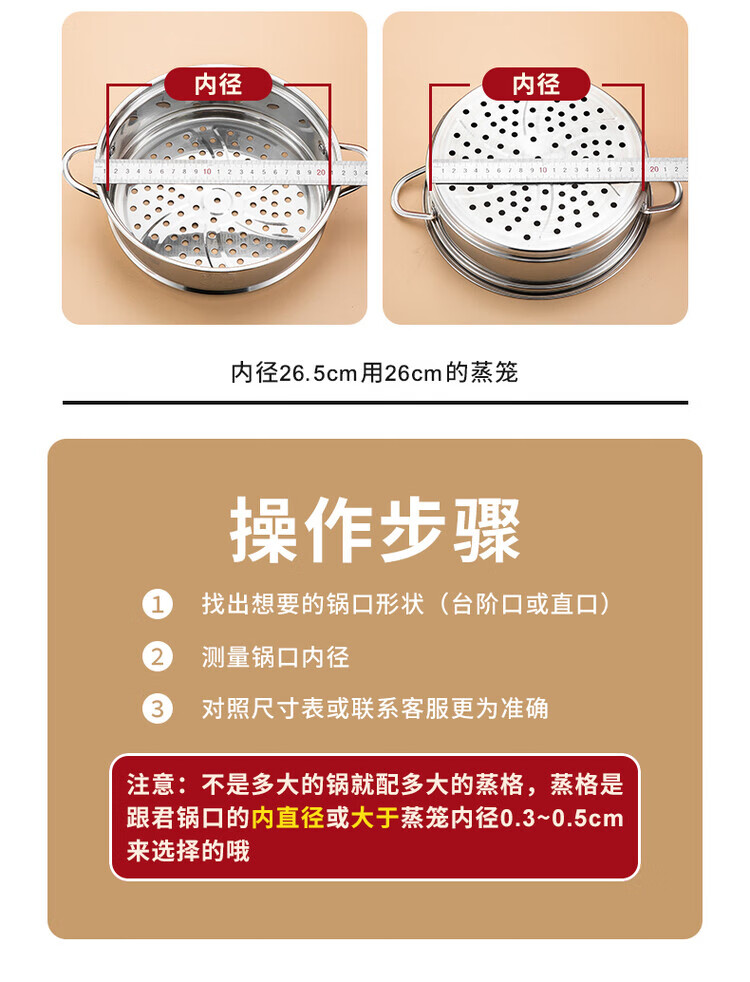 内径

内径

内径26.5cm用26cm的蒸笼

操作步骤

1 找出想要的锅口形状（台阶口或直口）

2 测量锅口内径

3 对照尺寸表或联系客服更为准确

注意：不是多大的锅就配多大的蒸格，蒸格是跟君锅口的内直径或大于蒸笼内径0.3~0.5cm来选择的哦