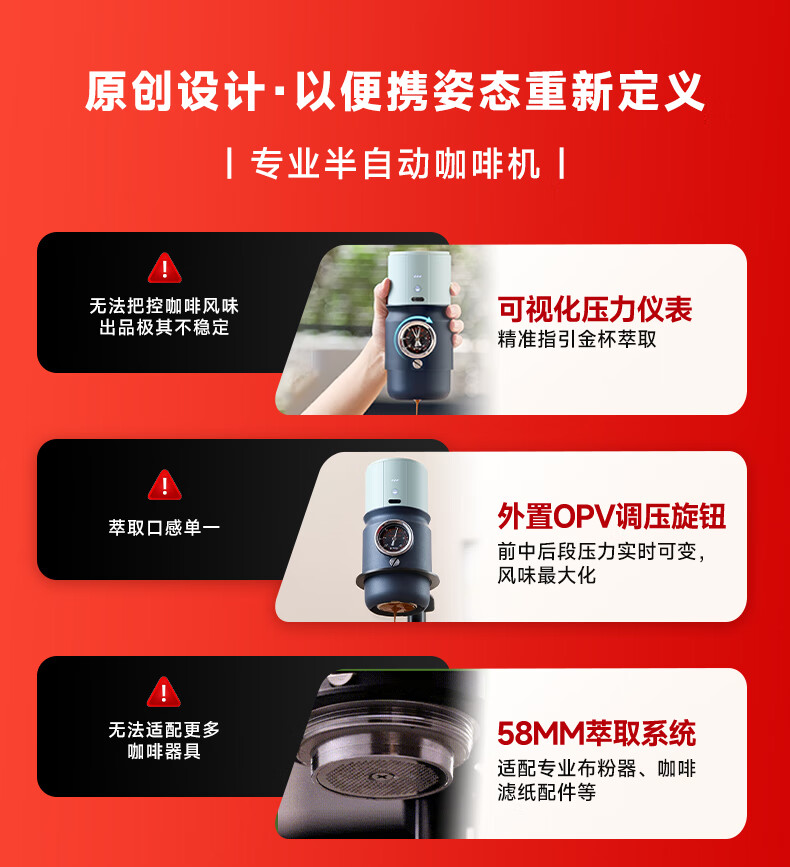 原创设计·以便携姿态重新定义

| 专业半自动咖啡机 |

无法把控咖啡风味
出品极其不稳定

可视化压力仪表
精准指引金杯萃取

萃取口感单一

外置OPV调压旋钮
前中后段压力实时可变，风味最大化

无法适配更多
咖啡器具

58MM萃取系统
适配专业布粉器、咖啡滤纸配件等