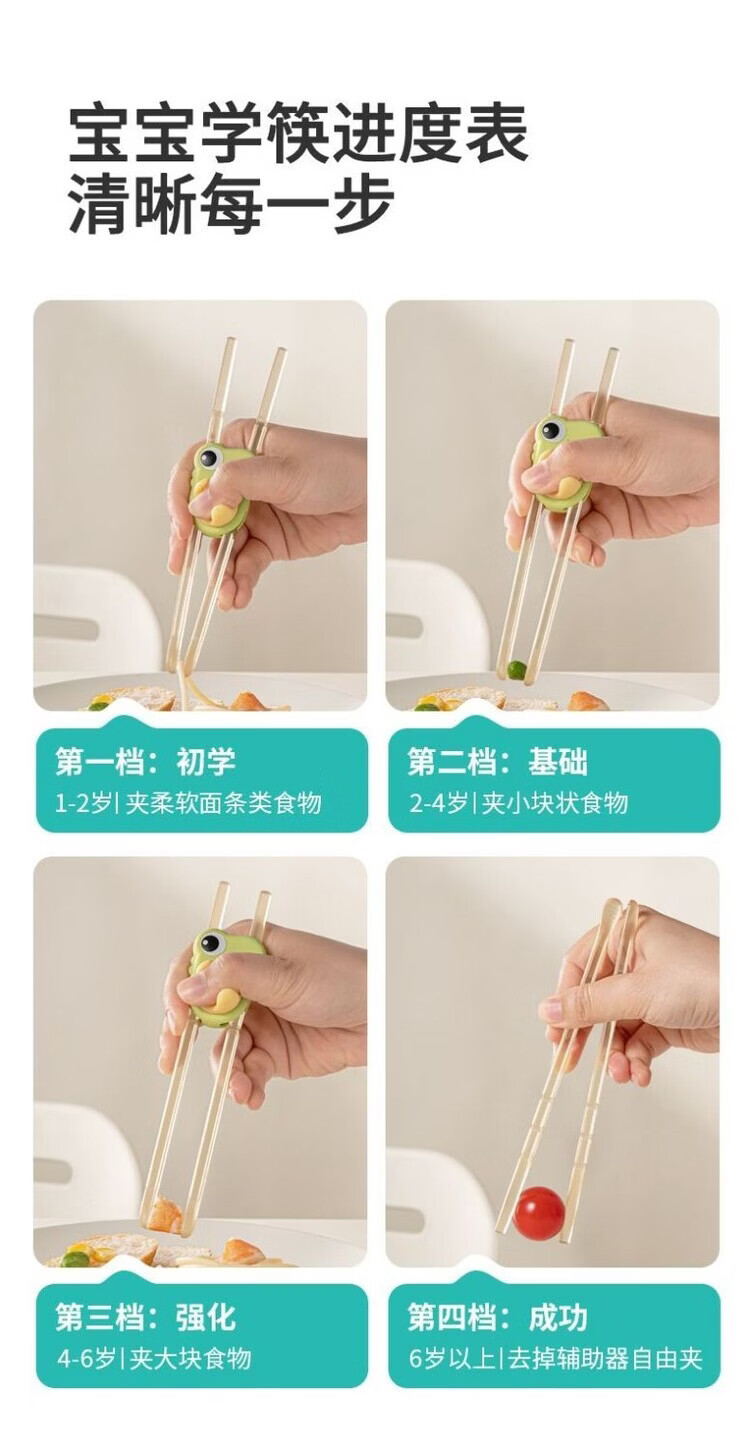 宝宝学筷进度表
清晰每一步

第一档：初学
1-2岁 | 夹柔软面条类食物

第二档：基础
2-4岁 | 夹小块状食物

第三档：强化
4-6岁 | 夹大块食物

第四档：成功
6岁以上 | 去掉辅助器自由夹