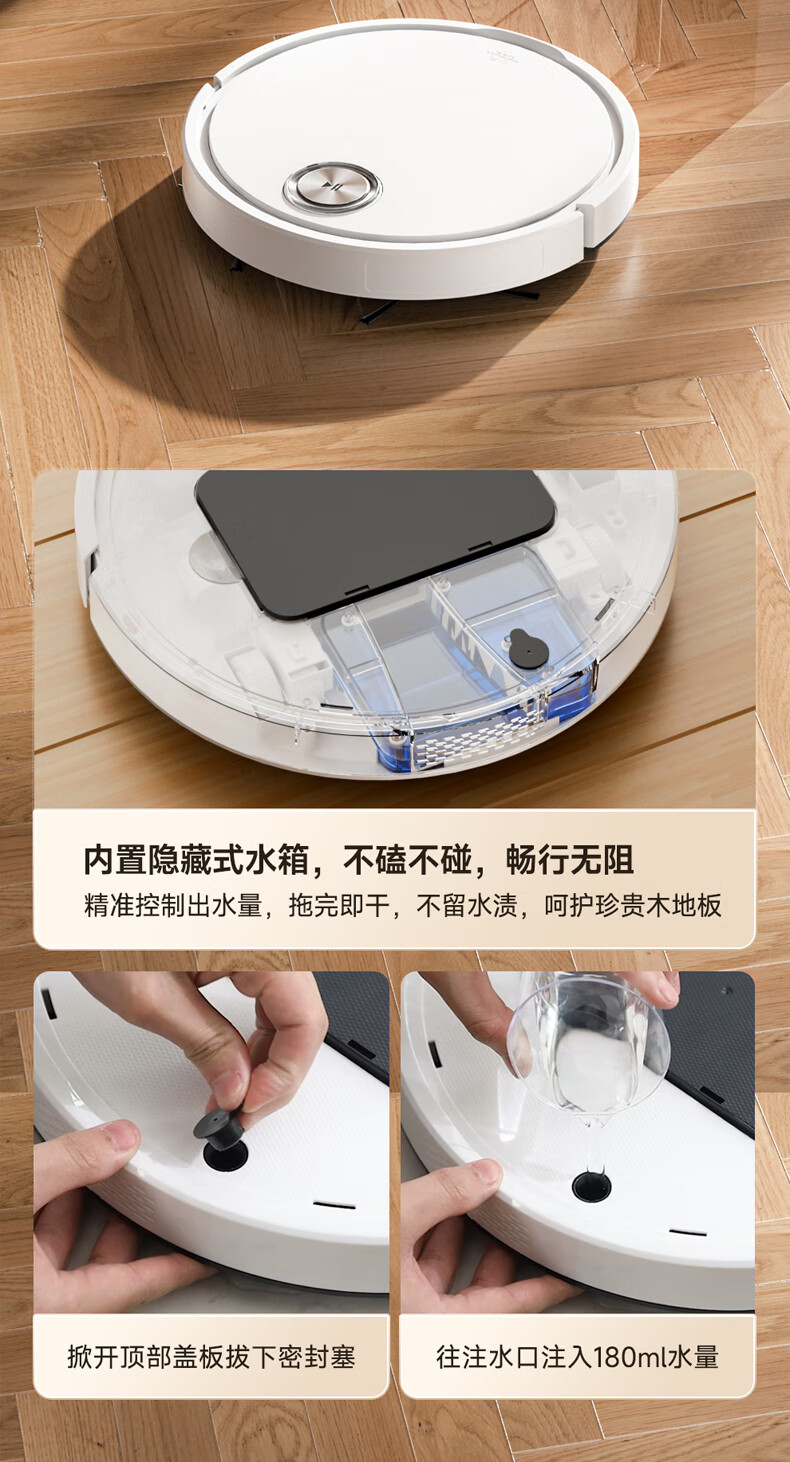 内置隐藏式水箱，不磕不碰，畅行无阻

精准控制出水量，拖完即干，不留水渍，呵护珍贵木地板

掀开顶部盖板拔下密封塞

往注水口注入180ml水量