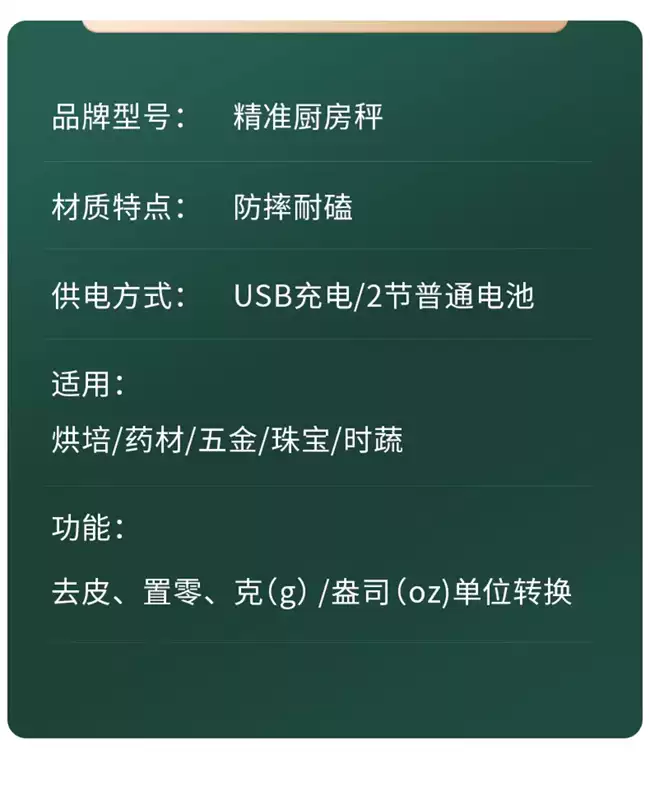 品牌型号： 精准厨房秤

材质特点： 防摔耐磕

供电方式： USB充电/2节普通电池

适用：

烘培/药材/五金/珠宝/时蔬

功能：

去皮、置零、克(g)/盎司(oz)单位转换