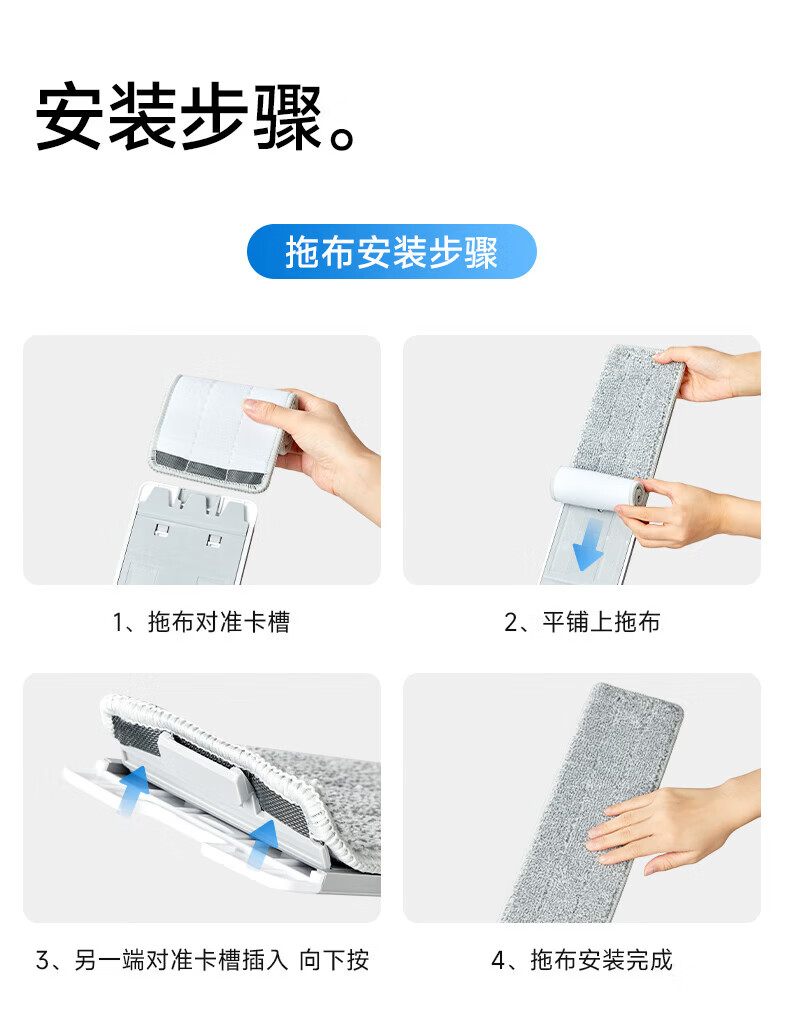 安装步骤。

拖布安装步骤

1、拖布对准卡槽

2、平铺上拖布

3、另一端对准卡槽插入 向下按

4、拖布安装完成