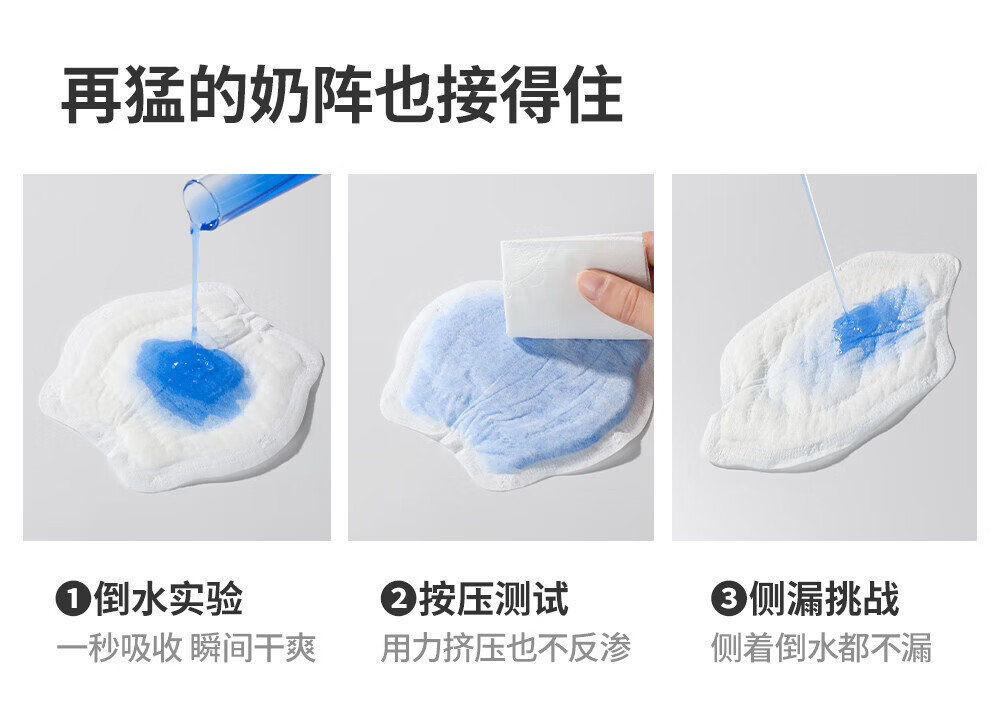 再猛的奶阵也接得住

❶倒水实验
一秒吸收 瞬间干爽

❷按压测试
用力挤压也不反渗

❸侧漏挑战
侧着倒水都不漏