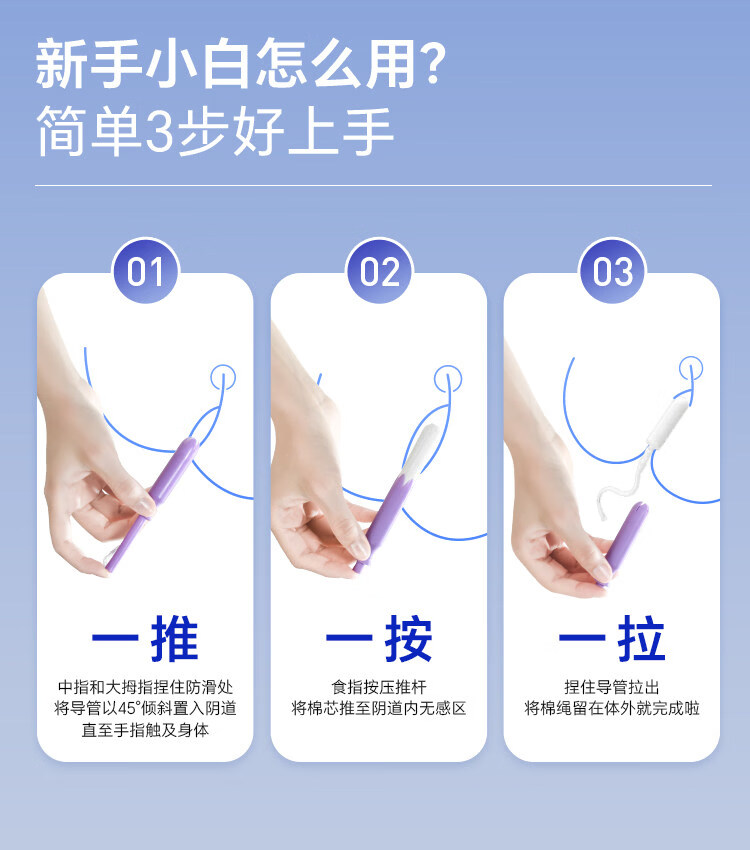 新手小白怎么用?
简单3步好上手

01

一推

中指和大拇指捏住防滑处
将导管以45°倾斜置入阴道
直至手指触及身体

02

一按

食指按压推杆
将棉芯推至阴道内无感区

03

一拉

捏住导管拉出
将棉绳留在体外就完成啦