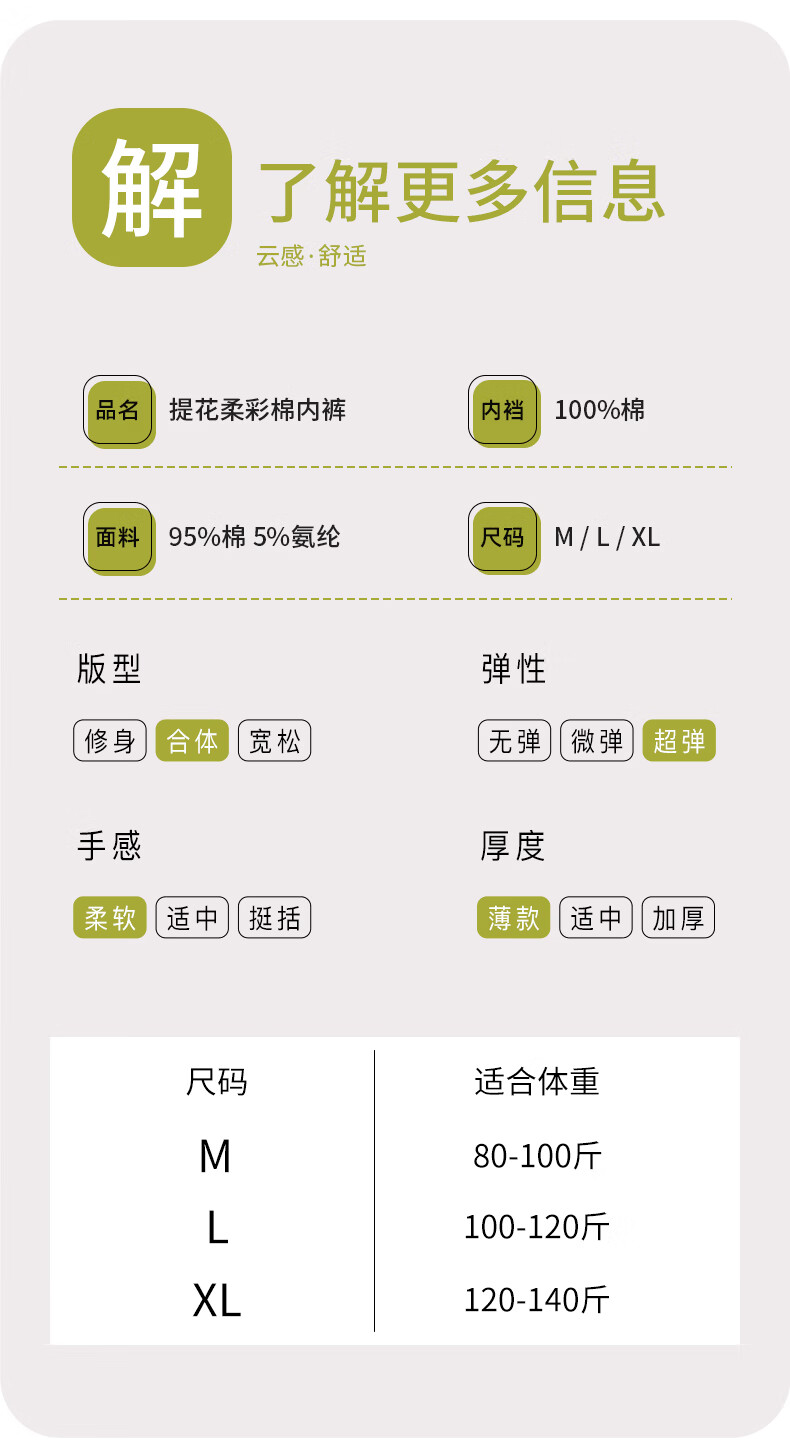 解

了解更多信息

云感·舒适

品名 提花柔彩棉内裤

内裆 100%棉

面料 95%棉 5%氨纶

尺码 M / L / XL

版型

修身 合体 宽松

弹性

无弹 微弹 超弹

手感

柔软 适中 挺括

厚度

薄款 适中 加厚

| 尺码 | 适合体重 |
|---|---|
| M | 80-100斤 |
| L | 100-120斤 |
| XL | 120-140斤 |