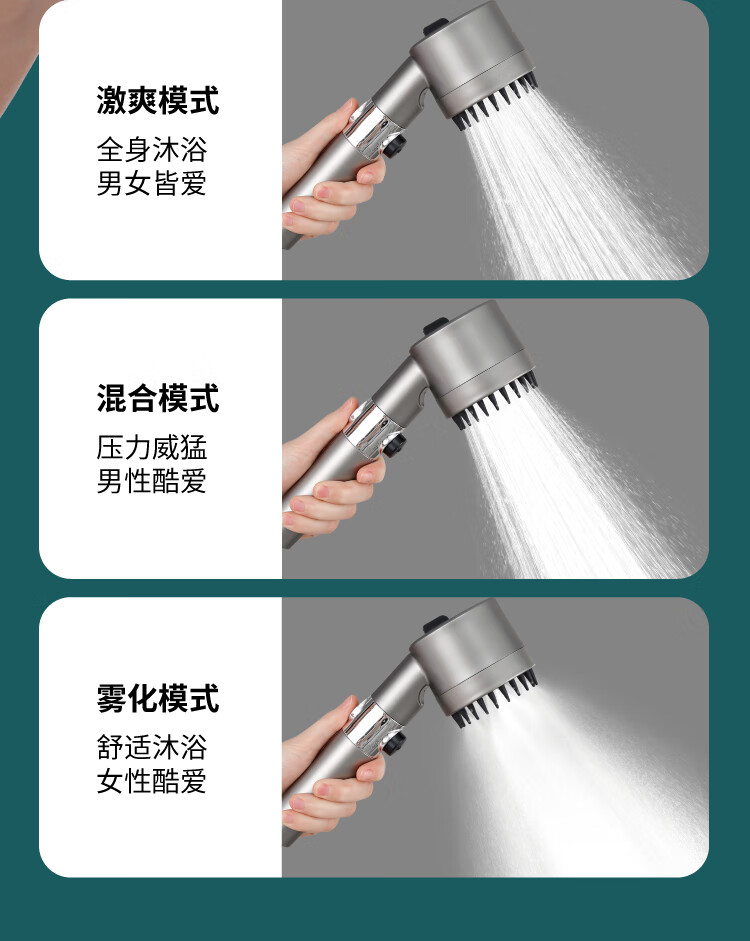 激爽模式

全身沐浴
男女皆爱

混合模式

压力威猛
男性酷爱

雾化模式

舒适沐浴
女性酷爱