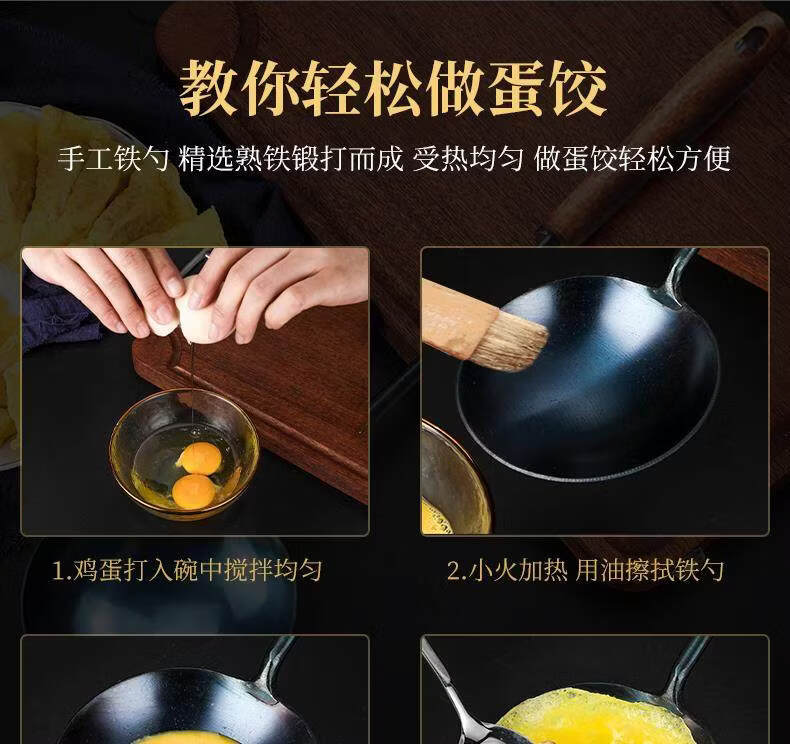 教你轻松做蛋饺

手工铁勺 精选熟铁锻打而成 受热均匀 做蛋饺轻松方便

1.鸡蛋打入碗中搅拌均匀

2.小火加热 用油擦拭铁勺