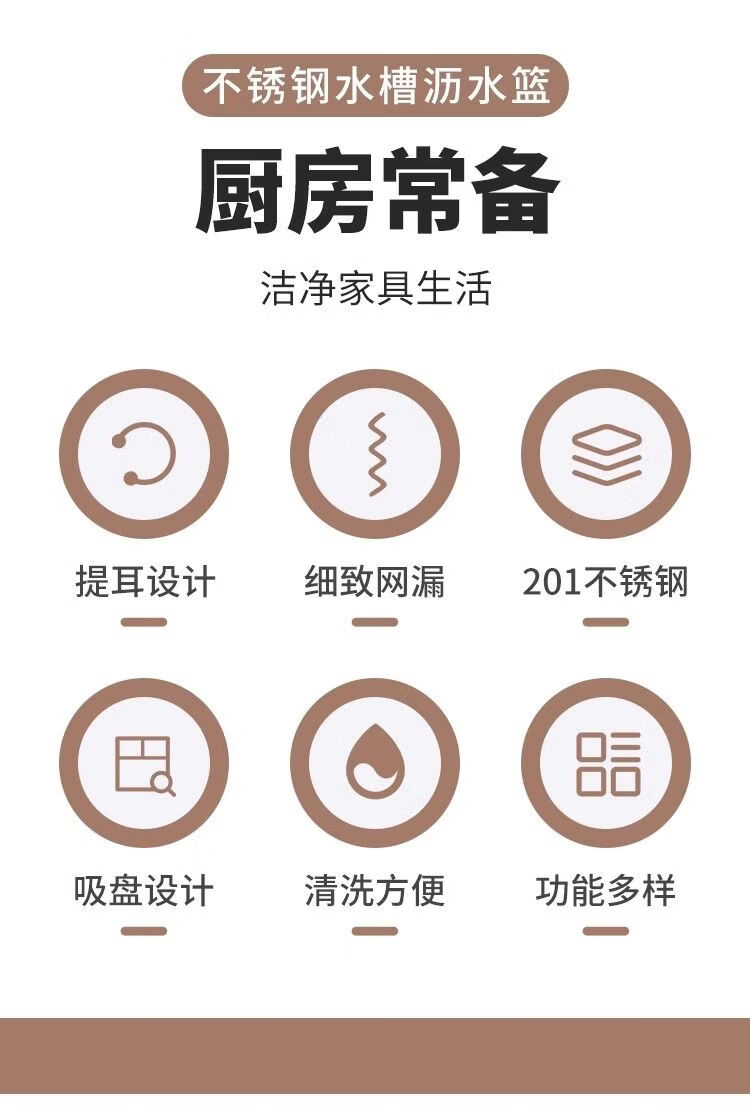 不锈钢水槽沥水篮

厨房常备

洁净家具生活

提耳设计

细致网漏

201不锈钢

吸盘设计

清洗方便

功能多样