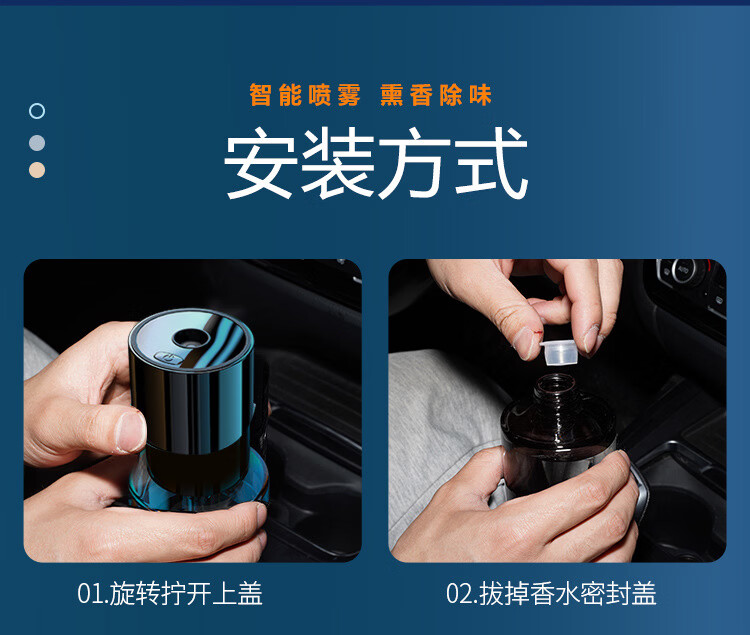 智能喷雾 熏香除味

安装方式

01.旋转拧开上盖

02.拔掉香水密封盖