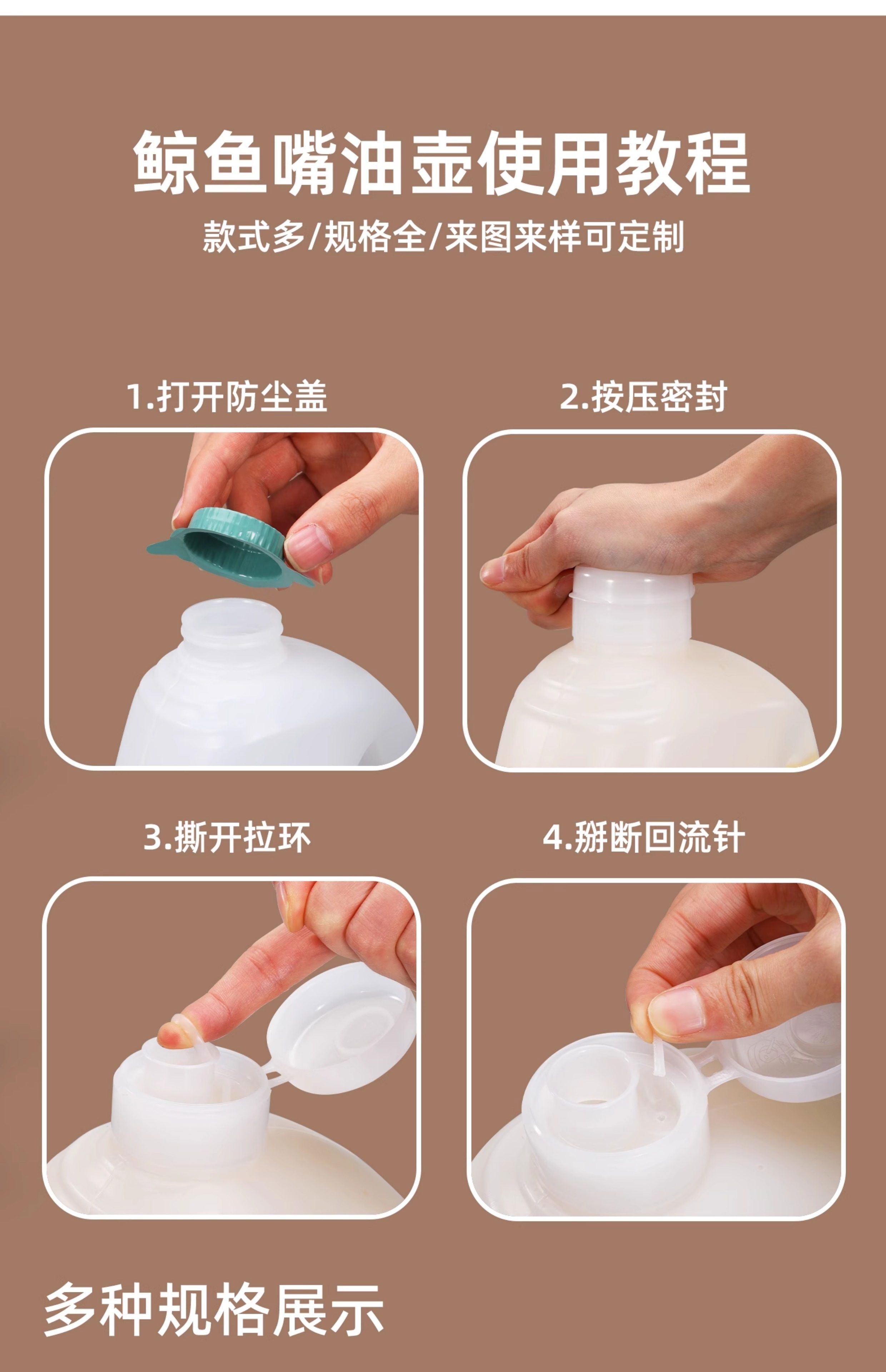 鲸鱼嘴油壶使用教程

款式多/规格全/来图来样可定制

1.打开防尘盖

2.按压密封

3.撕开拉环

4.掰断回流针

多种规格展示