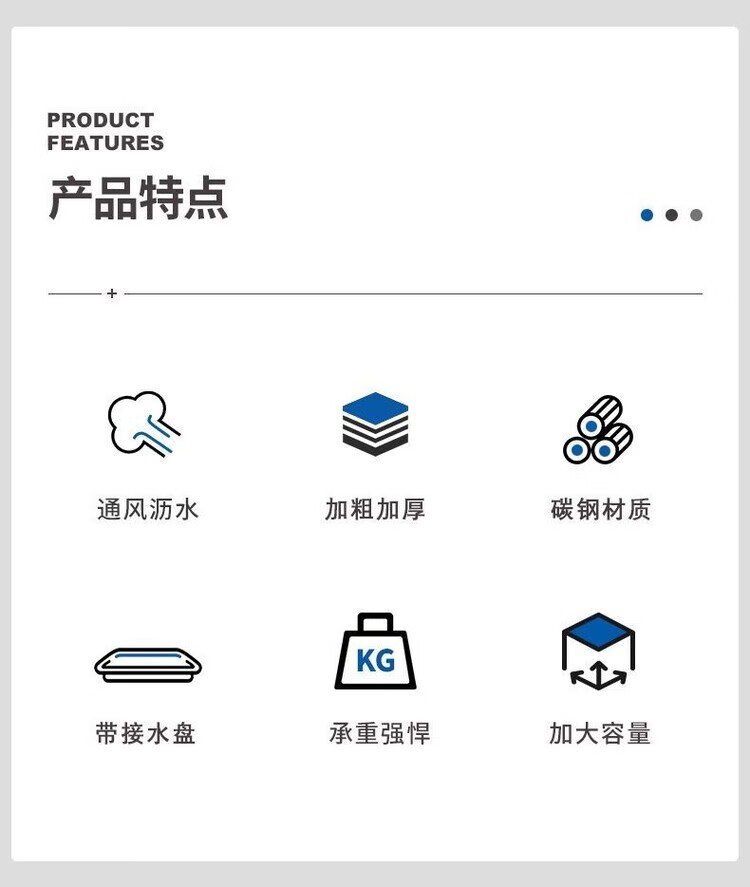 PRODUCT
FEATURES

产品特点

+

通风沥水

加粗加厚

碳钢材质

带接水盘

KG

承重强悍

加大容量