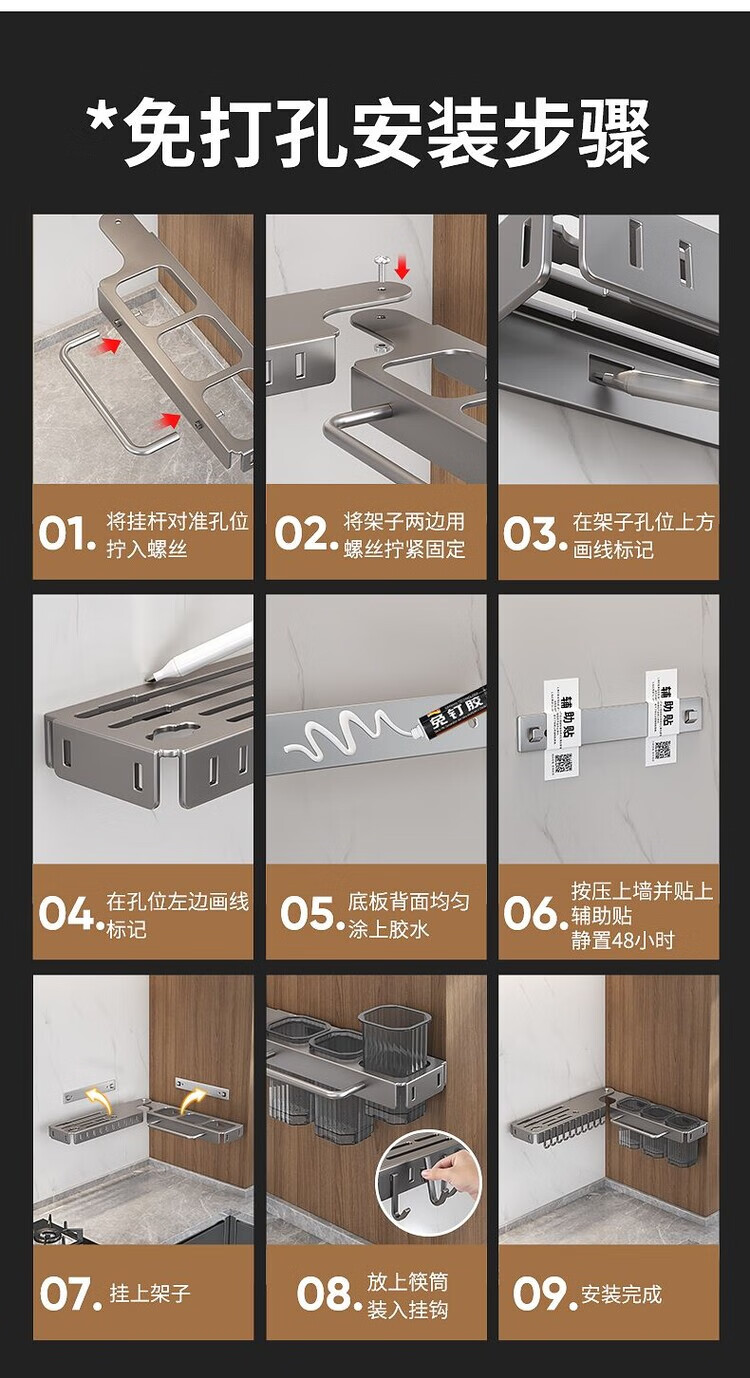 *免打孔安装步骤

01. 将挂杆对准孔位拧入螺丝

02. 将架子两边用螺丝拧紧固定

03. 在架子孔位上方画线标记

免钉胶

辅助贴

辅助贴

04. 在孔位左边画线标记

05. 底板背面均匀涂上胶水

06. 按压上墙并贴上辅助贴静置48小时

07. 挂上架子

08. 放上筷筒装入挂钩

09. 安装完成