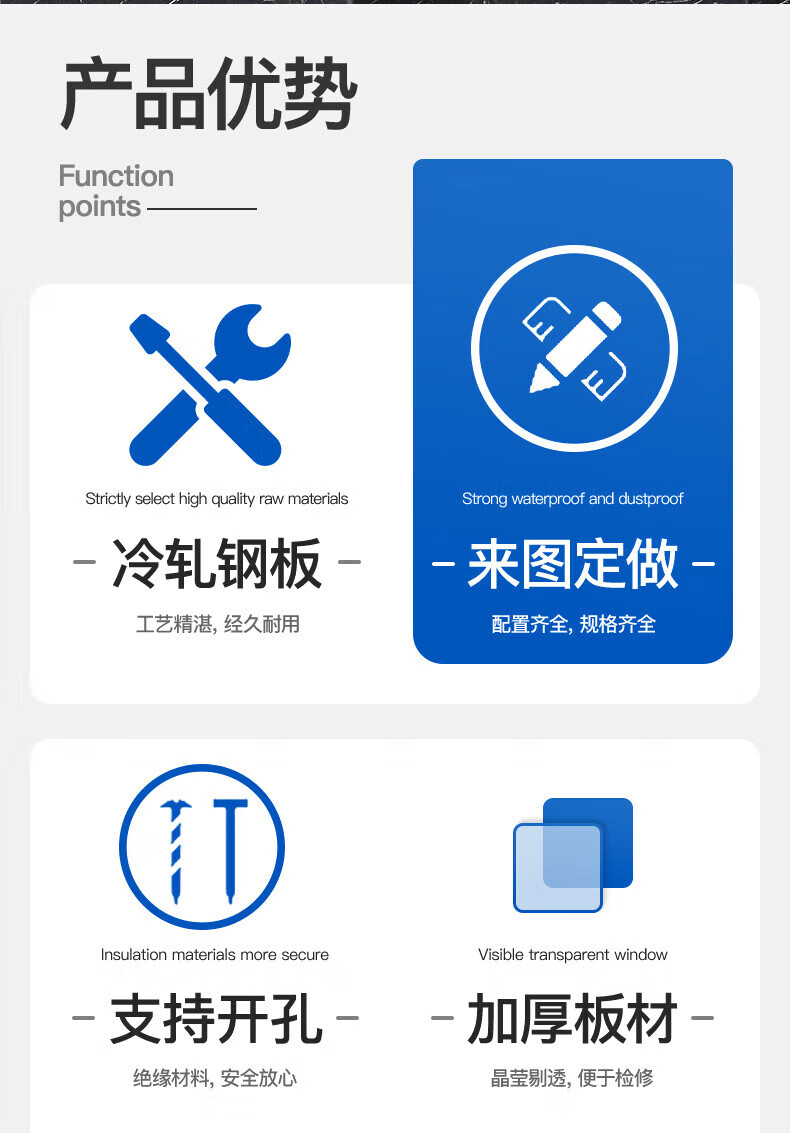 产品优势

Function
points

Strictly select high quality raw materials

- 冷轧钢板 -

工艺精湛, 经久耐用

Strong waterproof and dustproof

- 来图定做 -

配置齐全, 规格齐全

Insulation materials more secure

- 支持开孔 -

绝缘材料, 安全放心

Visible transparent window

- 加厚板材 -

晶莹剔透, 便于检修