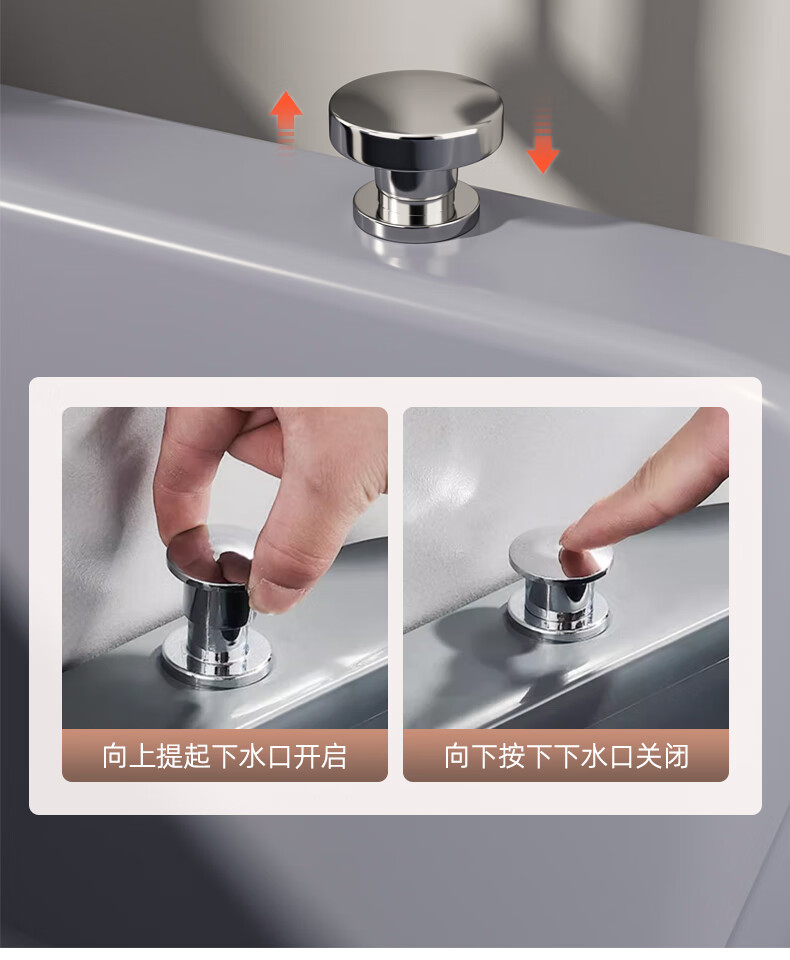 向上提起下水口开启

向下按下下水口关闭