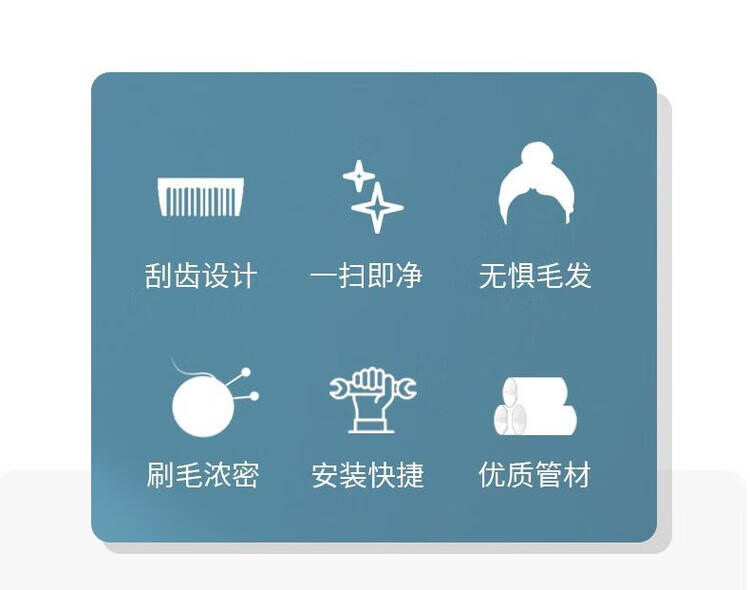 刮齿设计

一扫即净

无惧毛发

刷毛浓密

安装快捷

优质管材