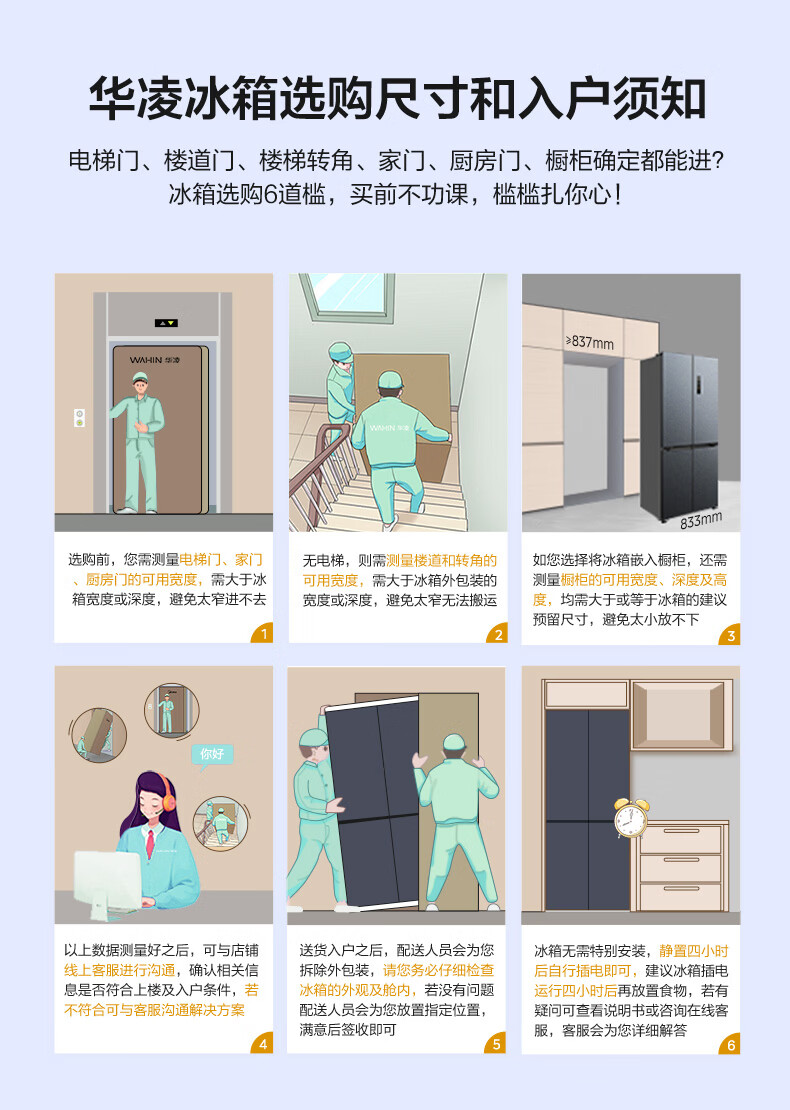 华凌冰箱选购尺寸和入户须知

电梯门、楼道门、楼梯转角、家门、厨房门、橱柜确定都能进？
冰箱选购6道槛，买前不功课，槛槛扎你心！

WAHIN 华凌

选购前，您需测量电梯门、家门、厨房门的可用宽度，需大于冰箱宽度或深度，避免太窄进不去

1

WAHIN 华凌

无电梯，则需测量楼道和转角的可用宽度，需大于冰箱外包装的宽度或深度，避免太窄无法搬运

2

≥837mm

833mm

如您选择将冰箱嵌入橱柜，还需测量橱柜的可用宽度、深度及高度，均需大于或等于冰箱的建议预留尺寸，避免太小放不下

3

你好

以上数据测量好之后，可与店铺线上客服进行沟通，确认相关信息是否符合上楼及入户条件，若不符合可与客服沟通解决方案

4

送货入户之后，配送人员会为您拆除外包装，请您务必仔细检查冰箱的外观及舱内，若没有问题配送人员会为您放置指定位置，满意后签收即可

5

冰箱无需特别安装，静置四小时后自行插电即可，建议冰箱插电运行四小时后再放置食物，若有疑问可查看说明书或咨询在线客服，客服会为您详细解答

6