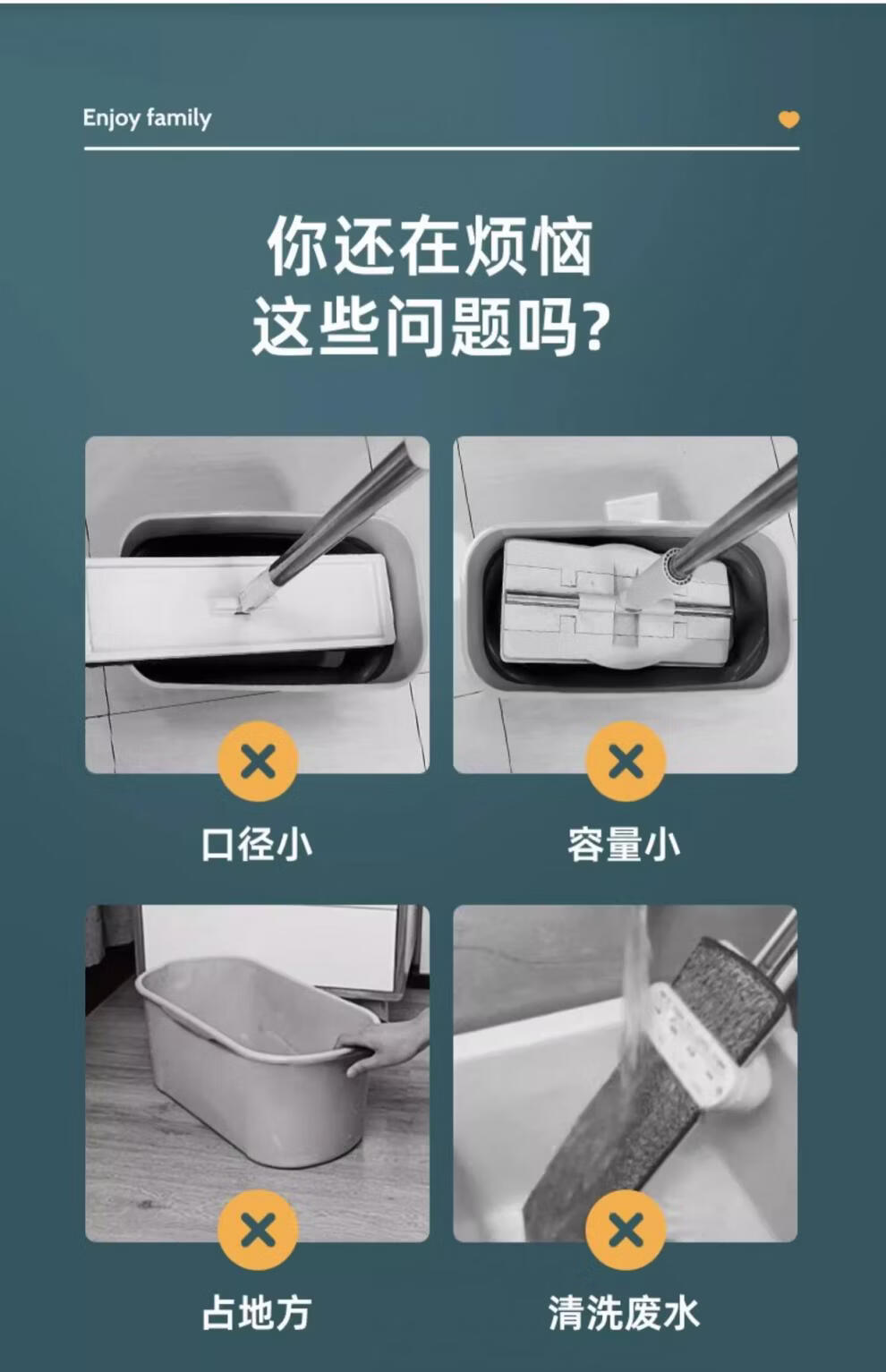 Enjoy family

你还在烦恼
这些问题吗?

口径小

容量小

占地方

清洗废水