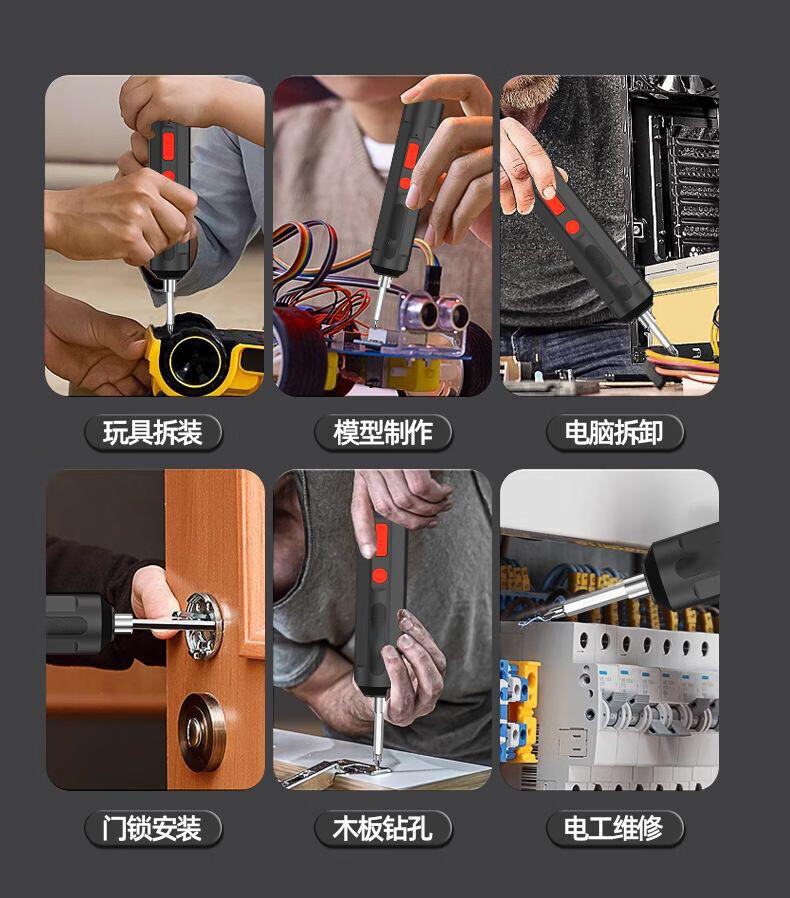 玩具拆装

模型制作

电脑拆卸

门锁安装

木板钻孔

电工维修