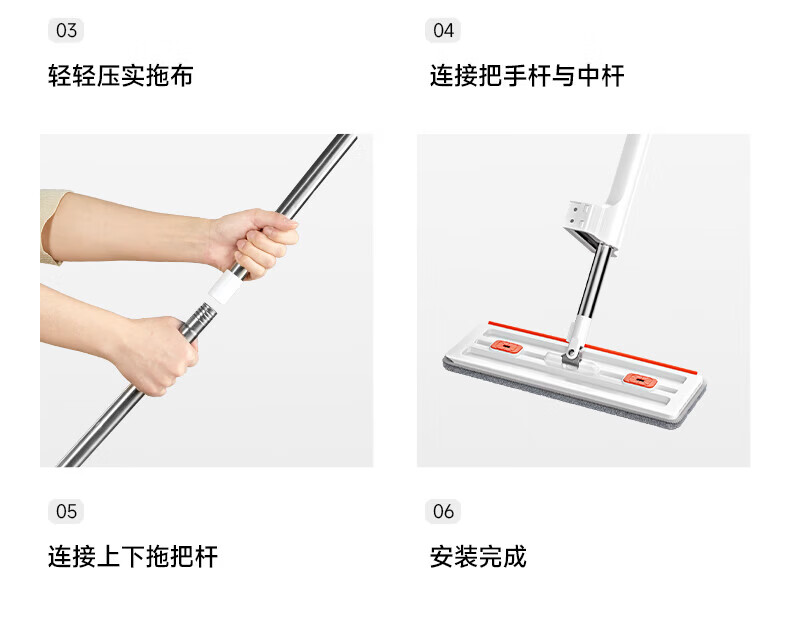 03

轻轻压实拖布

04

连接把手杆与中杆

05

连接上下拖把杆

06

安装完成