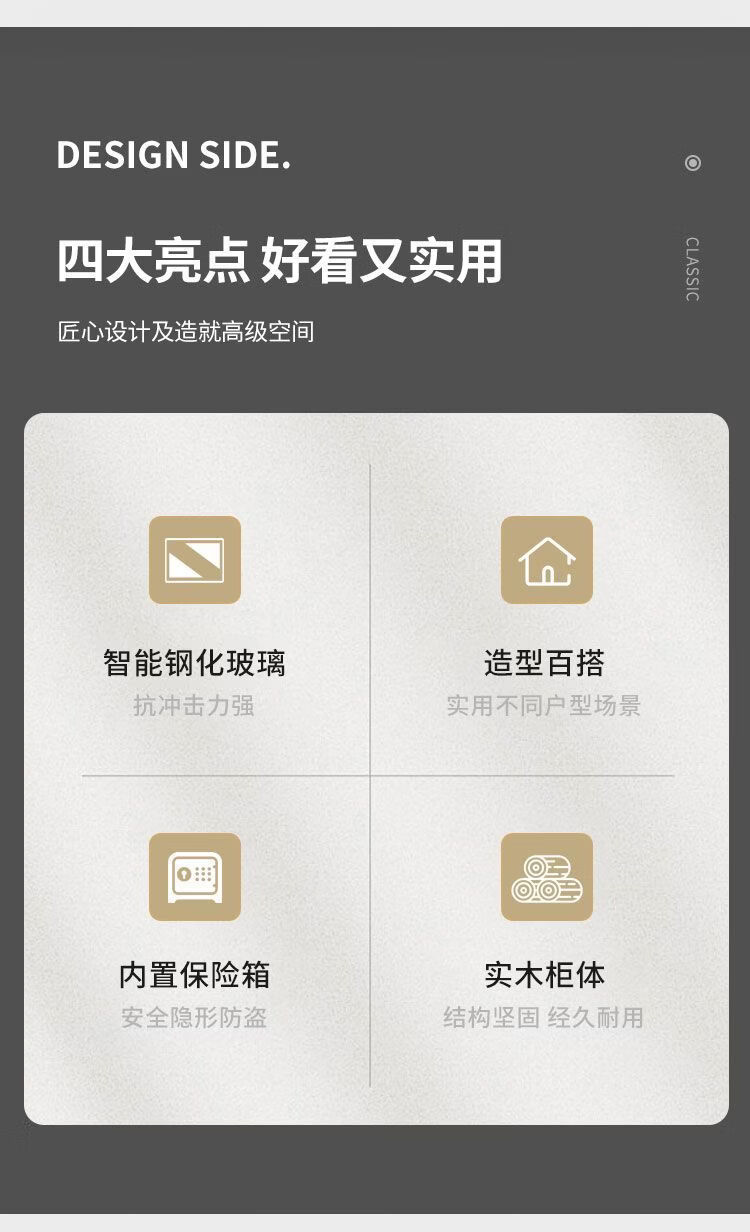 DESIGN SIDE.

CLASSIC

四大亮点 好看又实用

匠心设计及造就高级空间

智能钢化玻璃
抗冲击力强

造型百搭
实用不同户型场景

内置保险箱
安全隐形防盗

实木柜体
结构坚固 经久耐用